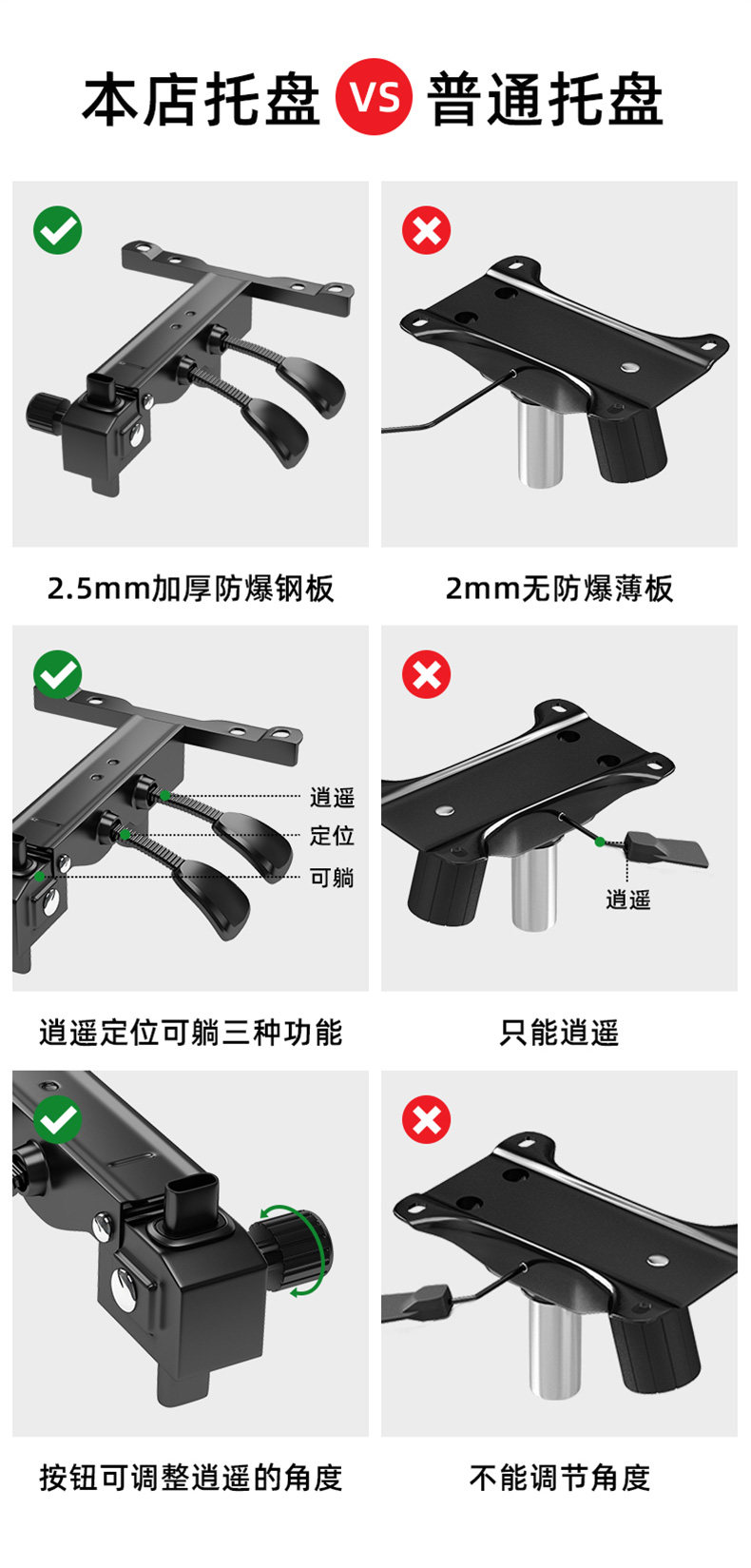 本店托盘 VS 普通托盘

2.5mm加厚防爆钢板

2mm无防爆薄板

逍遥
定位
可躺

逍遥

逍遥定位可躺三种功能

只能逍遥

按钮可调整逍遥的角度

不能调节角度