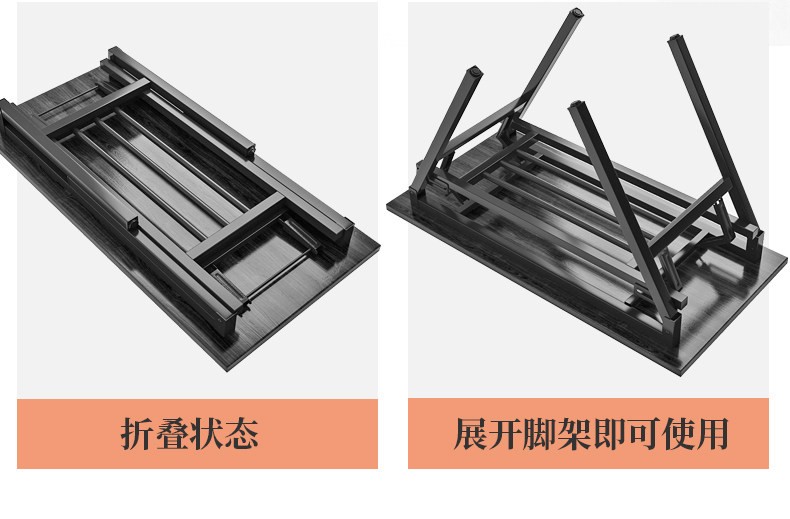 折叠状态

展开脚架即可使用