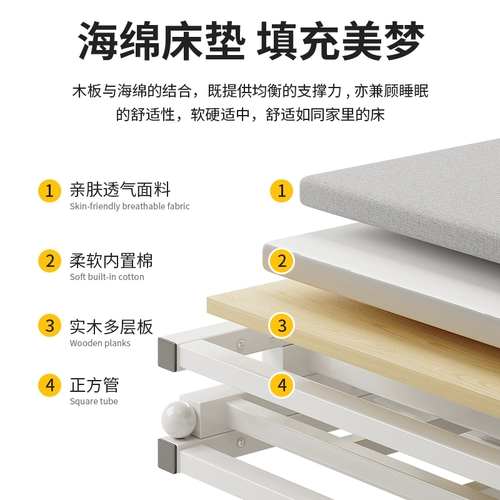 海绵床垫 填充美梦

木板与海绵的结合，既提供均衡的支撑力，亦兼顾睡眠的舒适性，软硬适中，舒适如同家里的床

1 亲肤透气面料
Skin-friendly breathable fabric

2 柔软内置棉
Soft built-in cotton

3 实木多层板
Wooden planks

4 正方管
Square tube

1

2

3

4