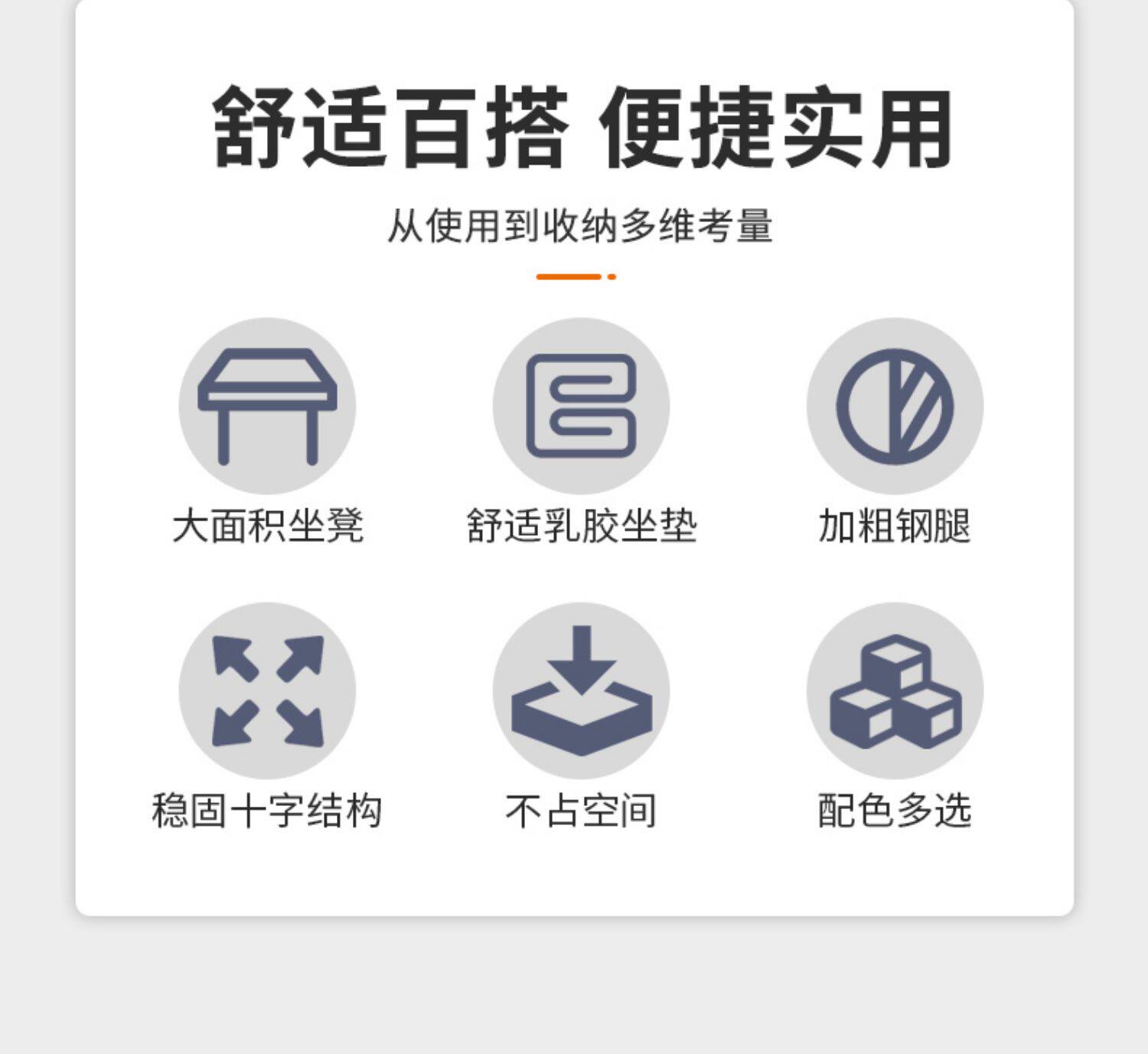 舒适百搭 便捷实用

从使用到收纳多维考量

大面积坐凳

舒适乳胶坐垫

加粗钢腿

稳固十字结构

不占空间

配色多选