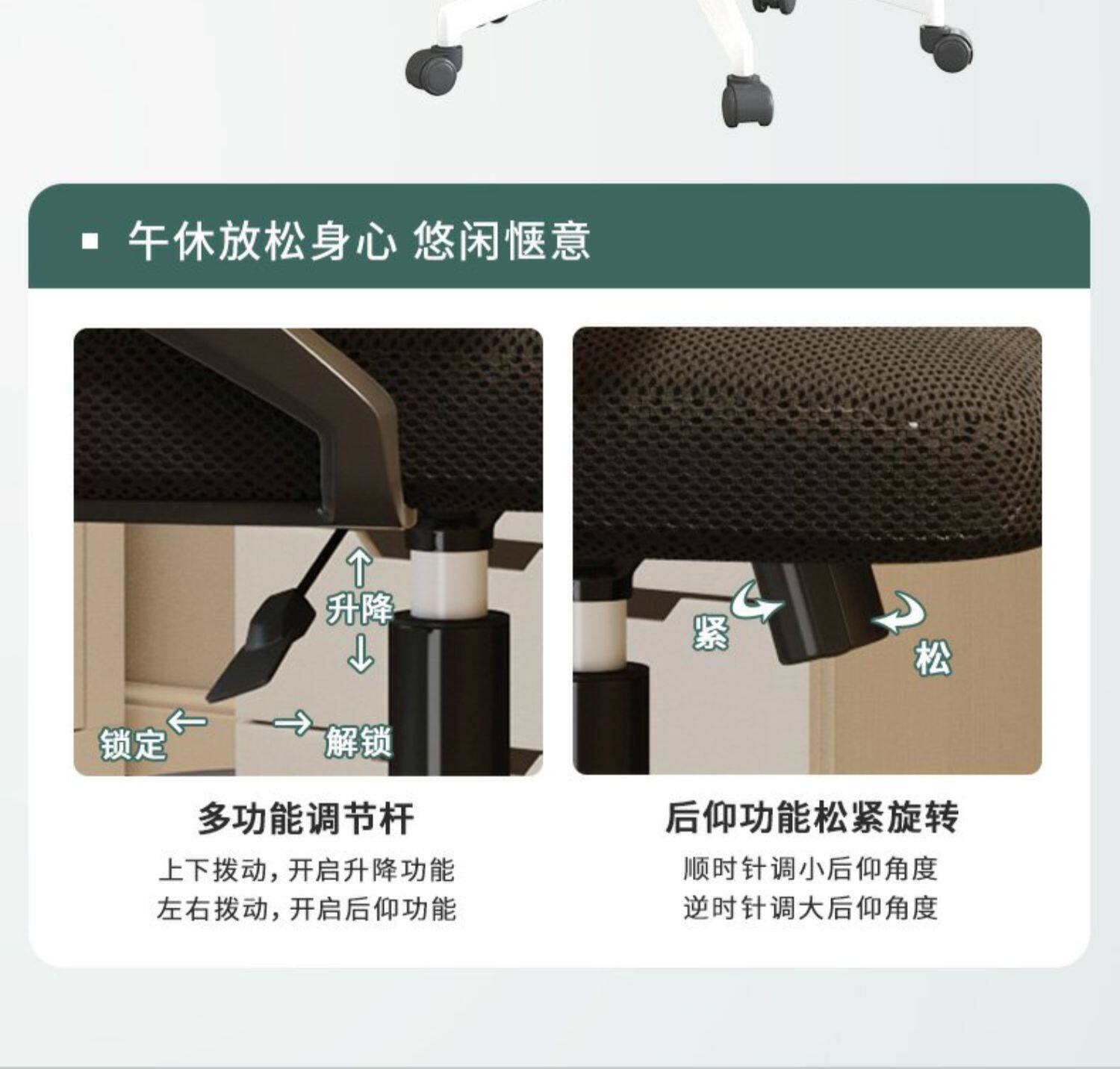 午休放松身心 悠闲惬意

升降

锁定

解锁

多功能调节杆

上下拨动，开启升降功能
左右拨动，开启后仰功能

紧

松

后仰功能松紧旋转

顺时针调小后仰角度
逆时针调大后仰角度