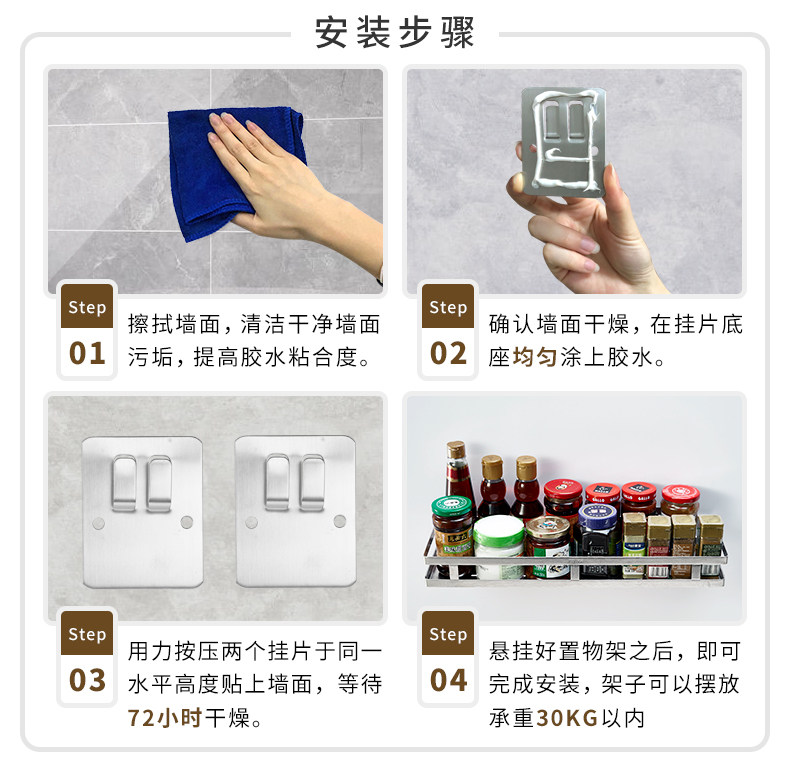 安装步骤

Step
01
擦拭墙面，清洁干净墙面污垢，提高胶水粘合度。

Step
02
确认墙面干燥，在挂片底座均匀涂上胶水。

Step
03
用力按压两个挂片于同一水平高度贴上墙面，等待72小时干燥。

Step
04
悬挂好置物架之后，即可完成安装，架子可以摆放承重30KG以内