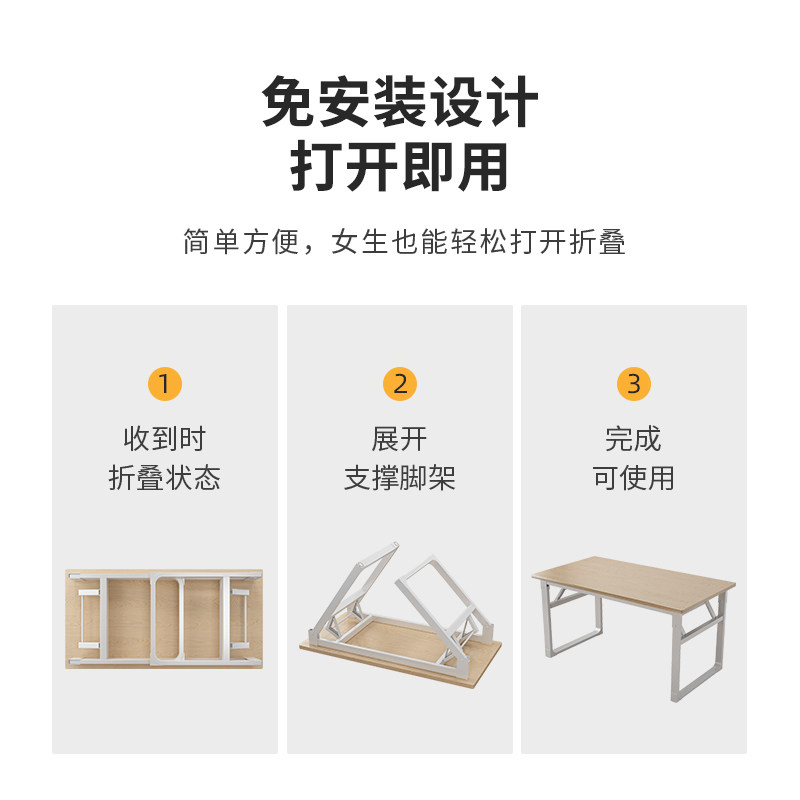 免安装设计
打开即用

简单方便，女生也能轻松打开折叠

1
收到时
折叠状态

2
展开
支撑脚架

3
完成
可使用