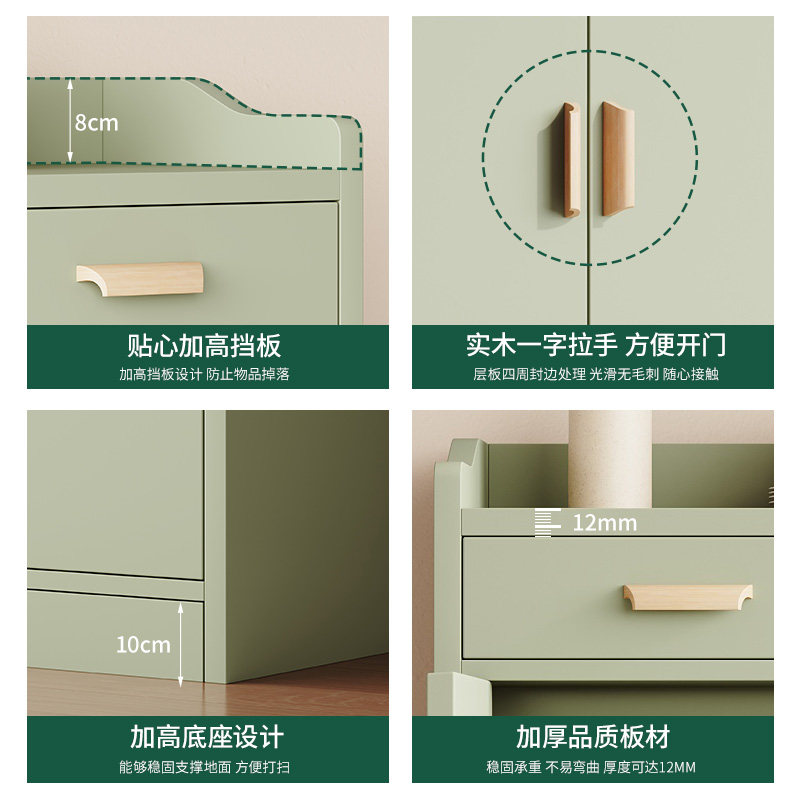 8cm

贴心加高挡板

加高挡板设计 防止物品掉落

实木一字拉手 方便开门

层板四周封边处理 光滑无毛刺 随心接触

10cm

加高底座设计

能够稳固支撑地面 方便打扫

12mm

加厚品质板材

稳固承重 不易弯曲 厚度可达12MM