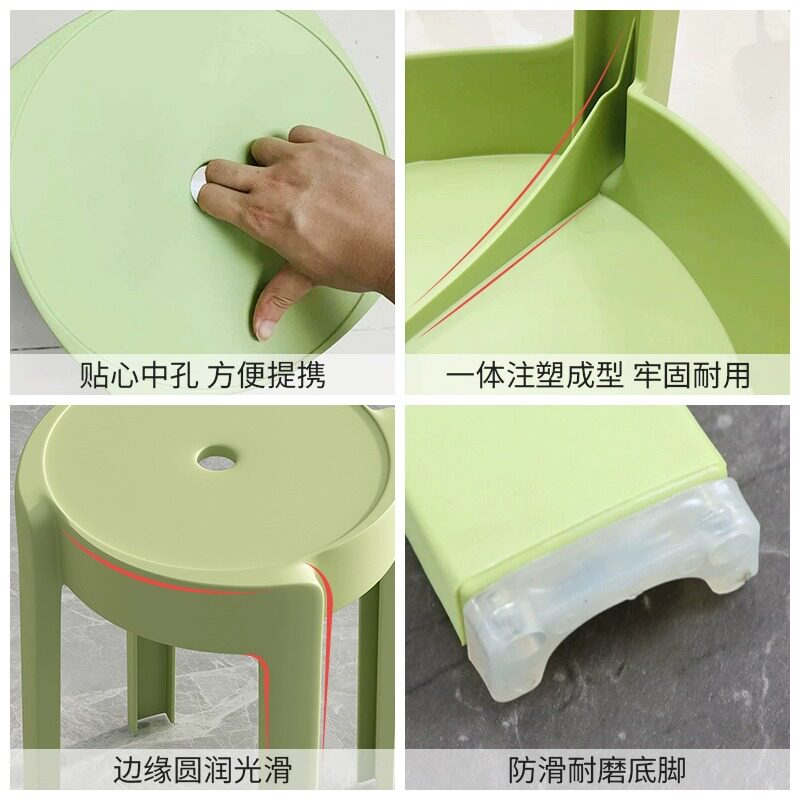 贴心中孔 方便提携

一体注塑成型 牢固耐用

边缘圆润光滑

防滑耐磨底脚