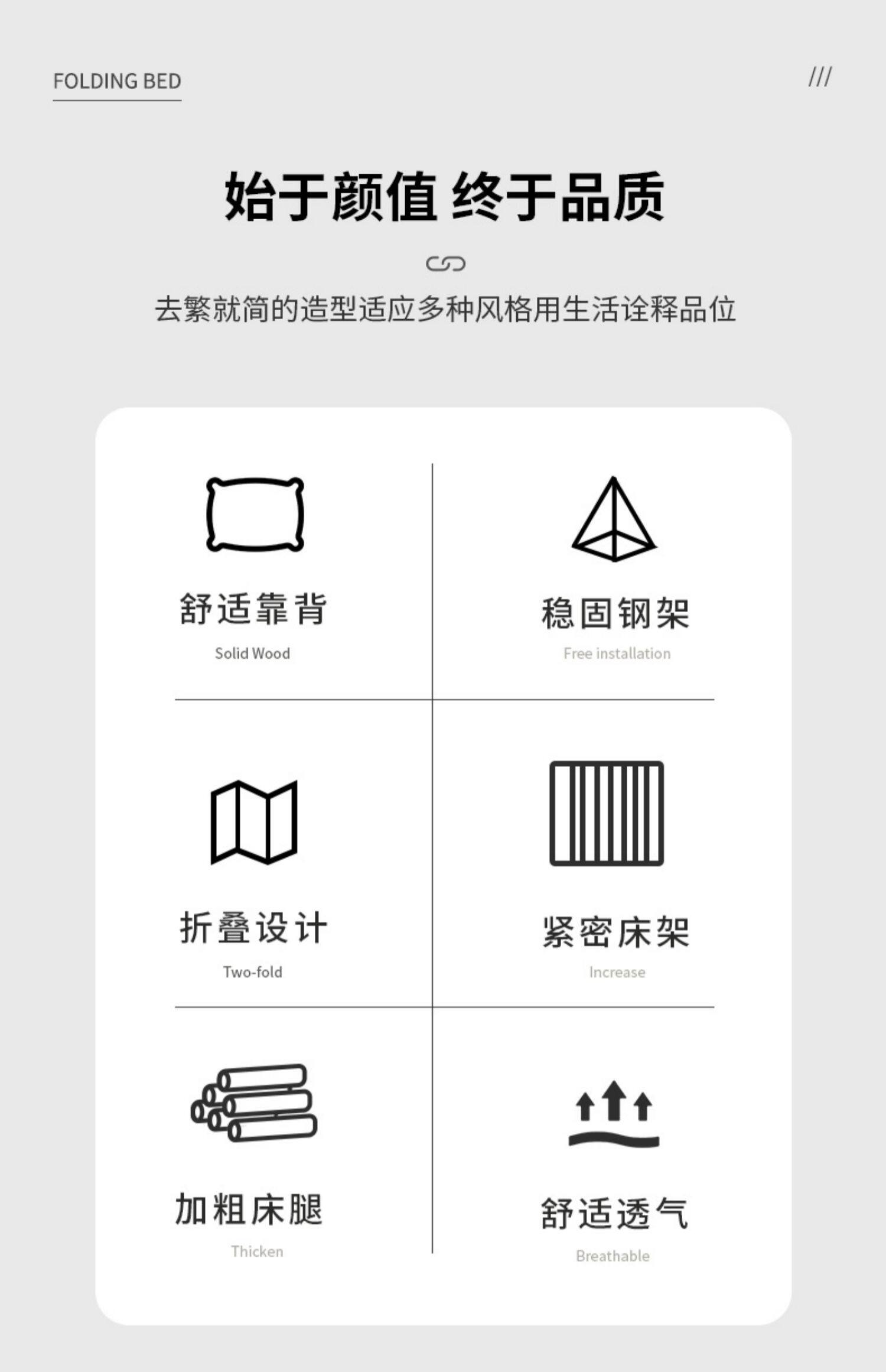 FOLDING BED

///

始于颜值 终于品质

去繁就简的造型适应多种风格用生活诠释品位

舒适靠背

Solid Wood

稳固钢架

Free installation

折叠设计

Two-fold

紧密床架

Increase

加粗床腿

Thicken

舒适透气

Breathable