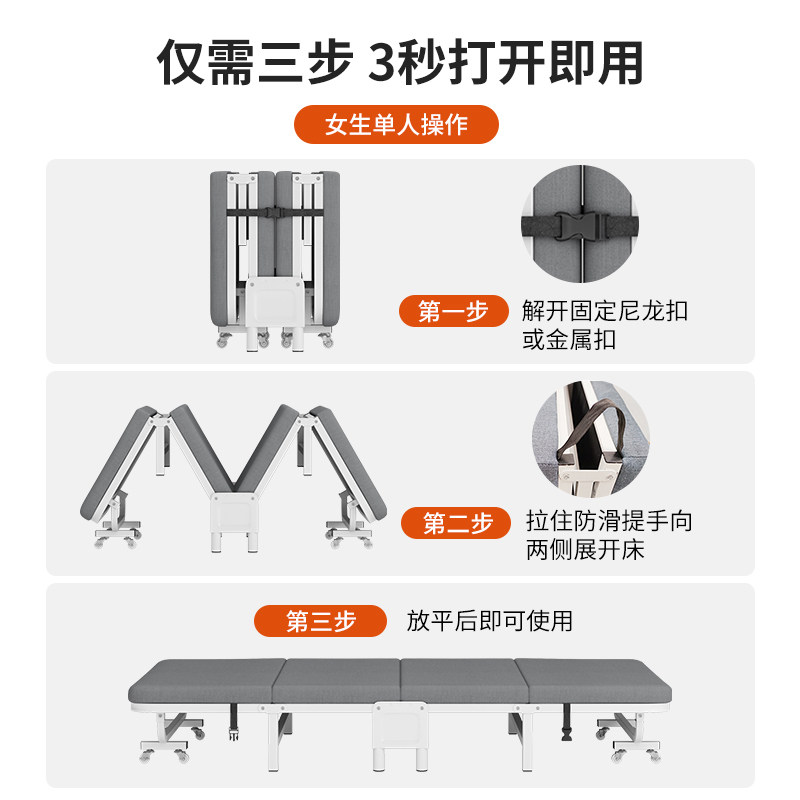 仅需三步 3秒打开即用

女生单人操作

第一步 解开固定尼龙扣或金属扣

第二步 拉住防滑提手向两侧展开床

第三步 放平后即可使用