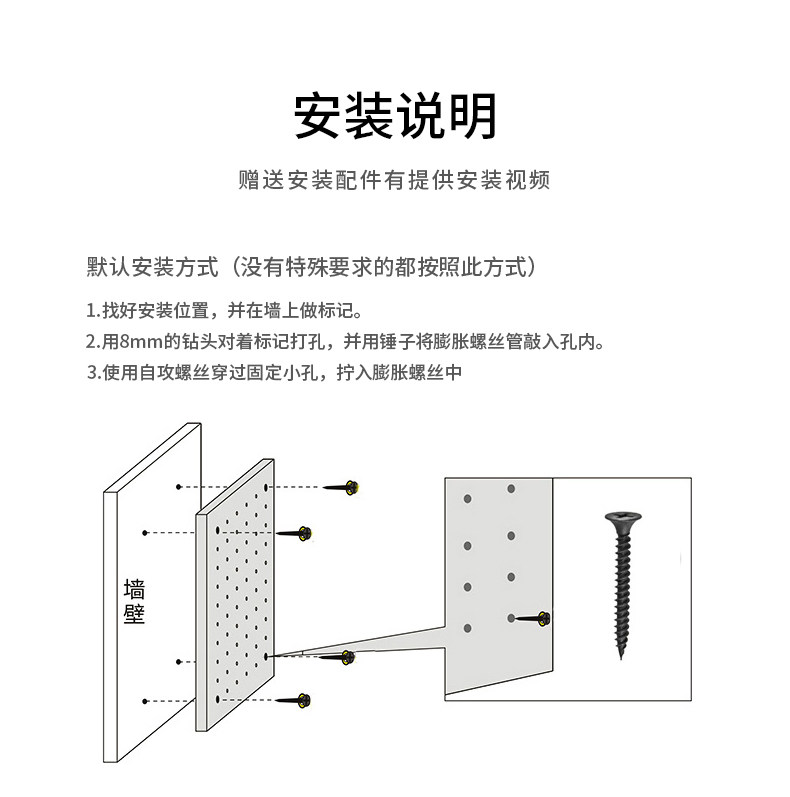 安装说明

赠送安装配件有提供安装视频

默认安装方式（没有特殊要求的都按照此方式）

1.找好安装位置，并在墙上做标记。

2.用8mm的钻头对着标记打孔，并用锤子将膨胀螺丝管敲入孔内。

3.使用自攻螺丝穿过固定小孔，拧入膨胀螺丝中

墙壁