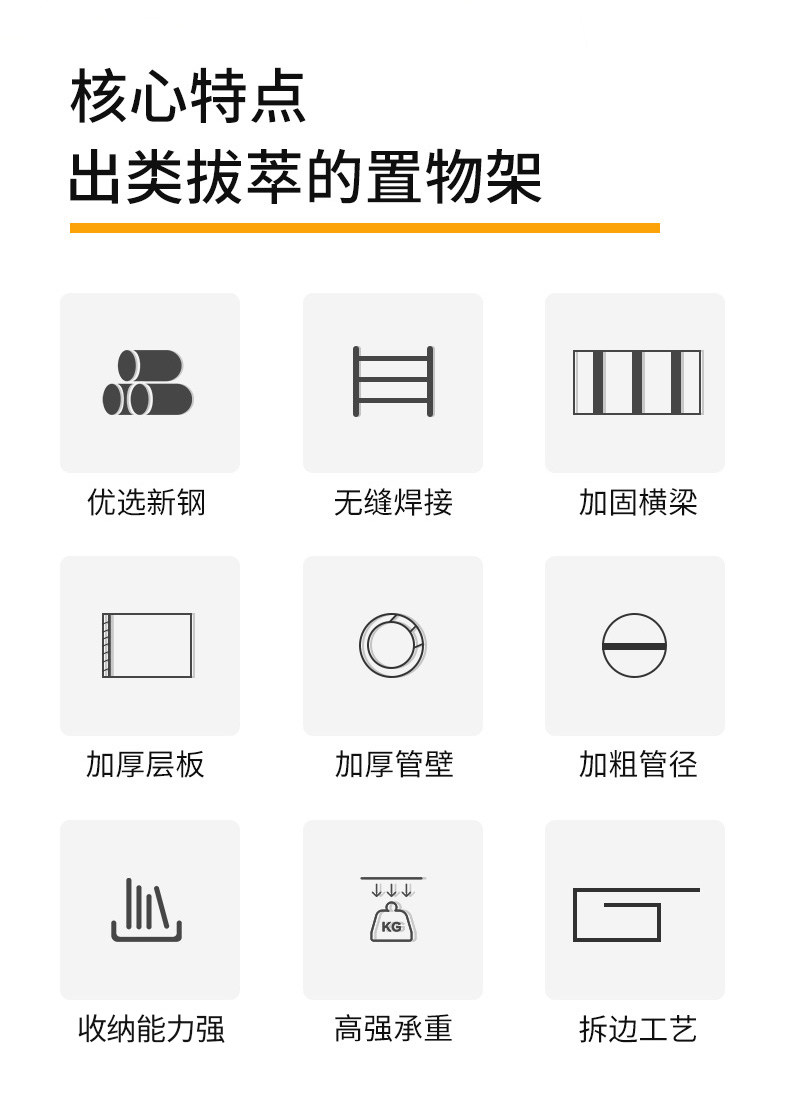 核心特点
出类拔萃的置物架

优选新钢

无缝焊接

加固横梁

加厚层板

加厚管壁

加粗管径

收纳能力强

KG
高强承重

拆边工艺