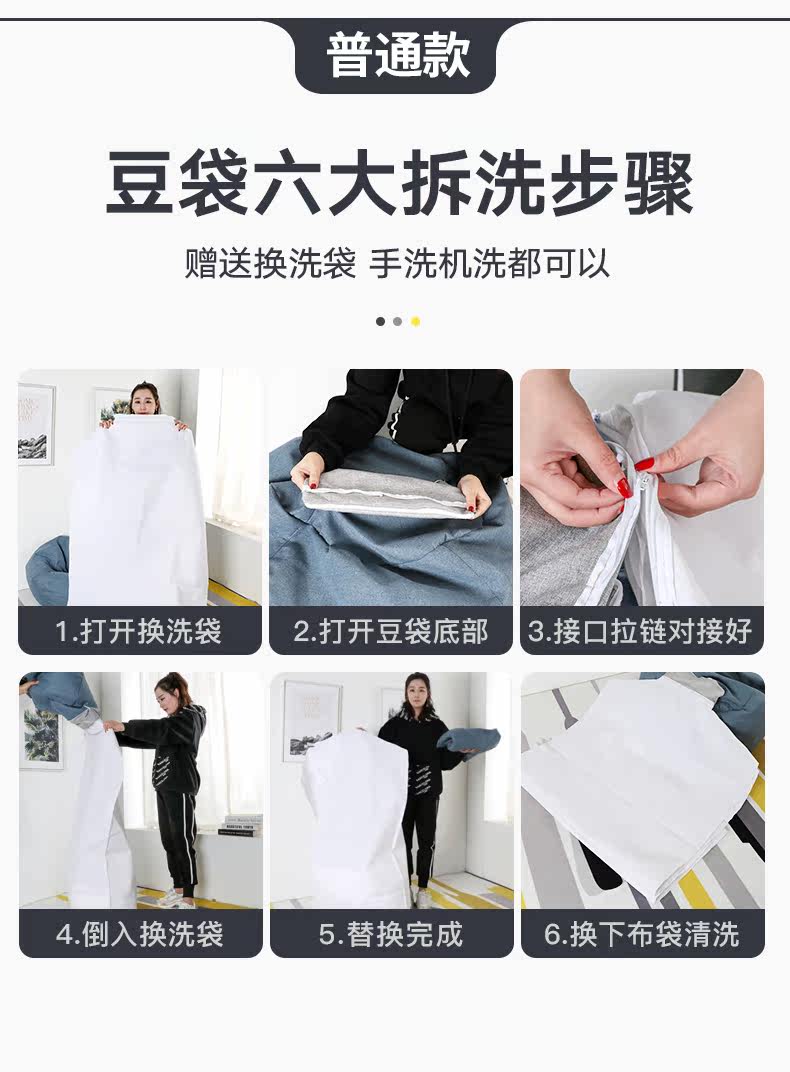 普通款

豆袋六大拆洗步骤

赠送换洗袋 手洗机洗都可以

1.打开换洗袋

2.打开豆袋底部

3.接口拉链对接好

4.倒入换洗袋

5.替换完成

6.换下布袋清洗