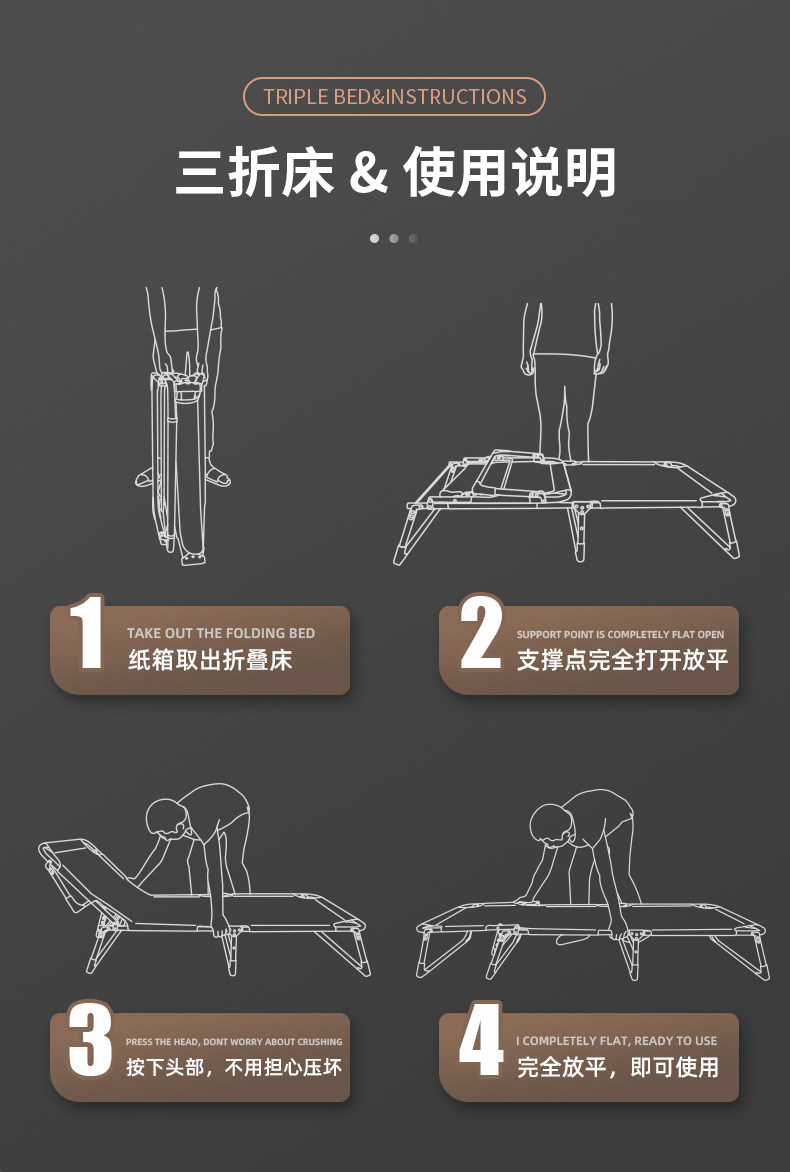 TRIPLE BED&INSTRUCTIONS

三折床 & 使用说明

1
TAKE OUT THE FOLDING BED
纸箱取出折叠床

2
SUPPORT POINT IS COMPLETELY FLAT OPEN
支撑点完全打开放平

3
PRESS THE HEAD, DONT WORRY ABOUT CRUSHING
按下头部，不用担心压坏

4
I COMPLETELY FLAT, READY TO USE
完全放平，即可使用