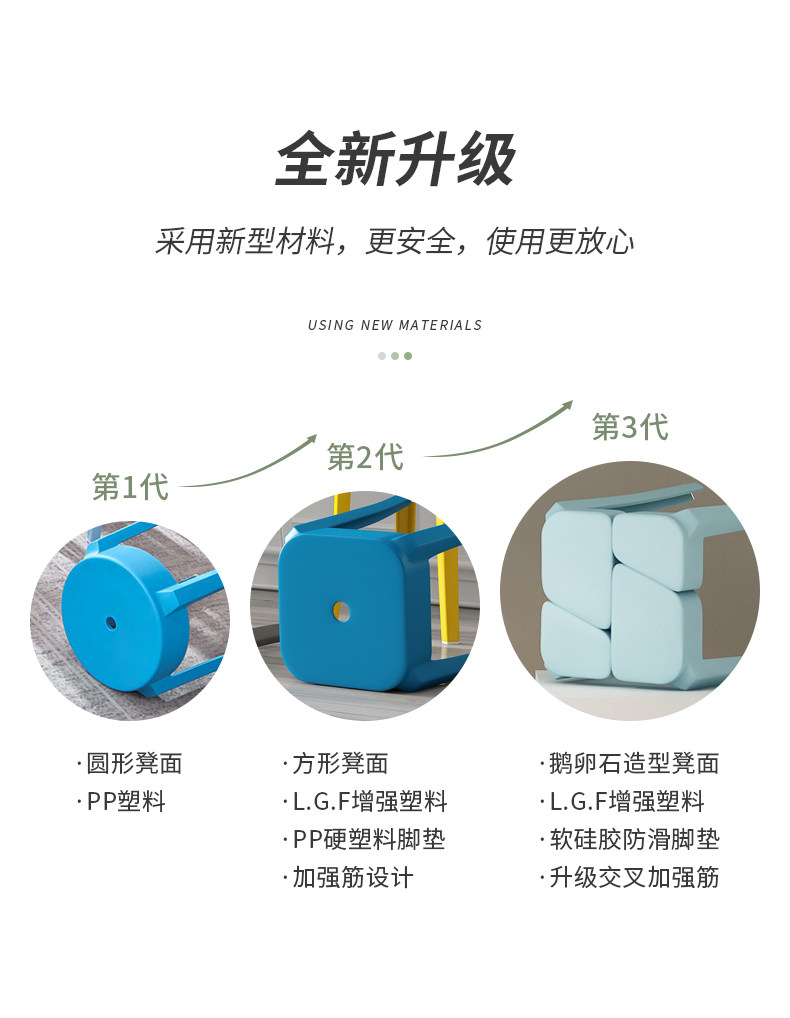 全新升级

采用新型材料，更安全，使用更放心

USING NEW MATERIALS

第1代

第2代

第3代

· 圆形凳面
· PP塑料

· 方形凳面
· L.G.F增强塑料
· PP硬塑料脚垫
· 加强筋设计

· 鹅卵石造型凳面
· L.G.F增强塑料
· 软硅胶防滑脚垫
· 升级交叉加强筋