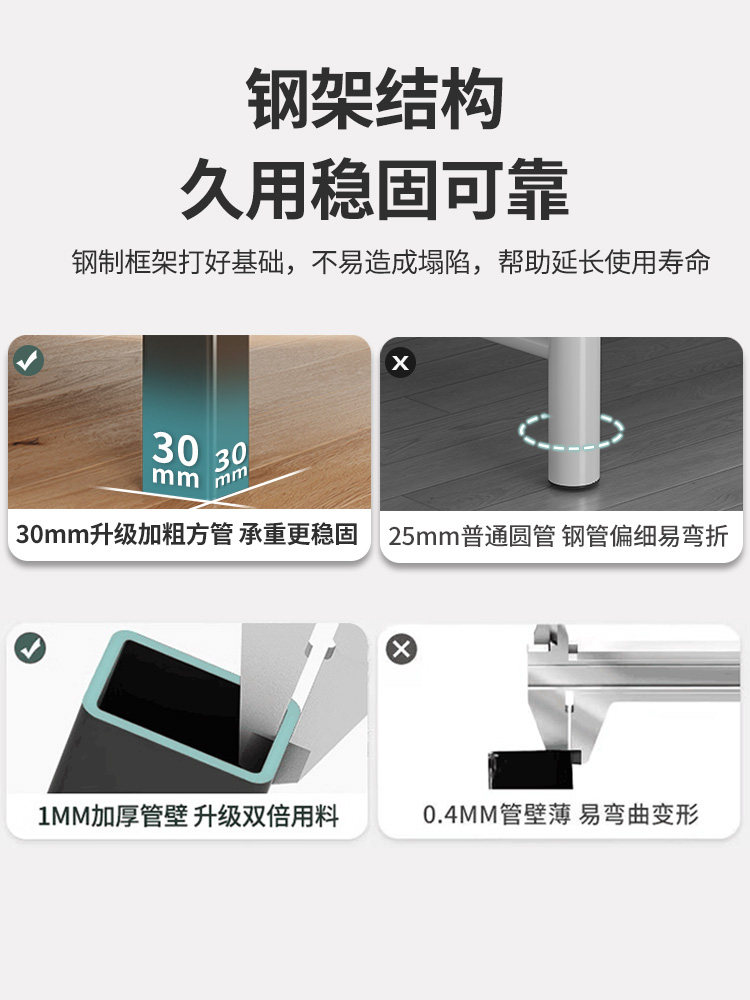 钢架结构
久用稳固可靠

钢制框架打好基础，不易造成塌陷，帮助延长使用寿命

30 mm 30 mm

30mm升级加粗方管 承重更稳固

25mm普通圆管 钢管偏细易弯折

1MM加厚管壁 升级双倍用料

0.4MM管壁薄 易弯曲变形