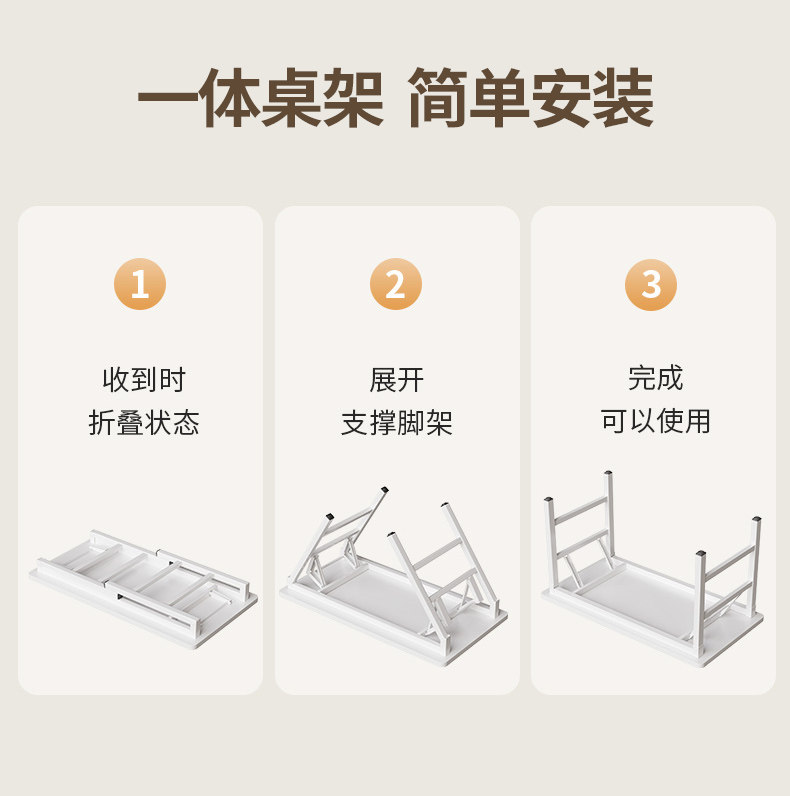 一体桌架 简单安装

1

收到时
折叠状态

2

展开
支撑脚架

3

完成
可以使用