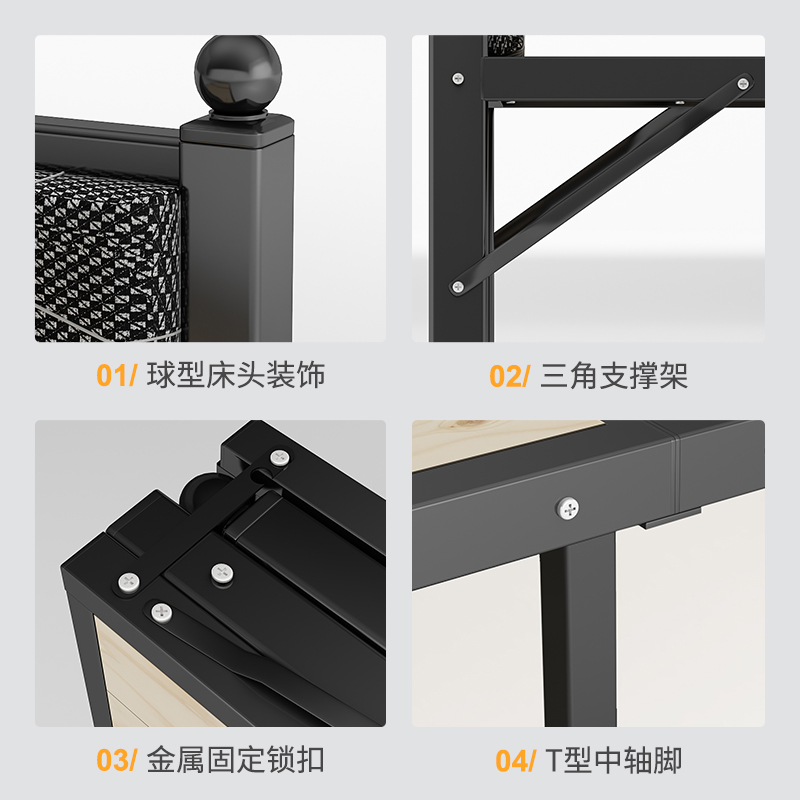 01/ 球型床头装饰

02/ 三角支撑架

03/ 金属固定锁扣

04/ T型中轴脚