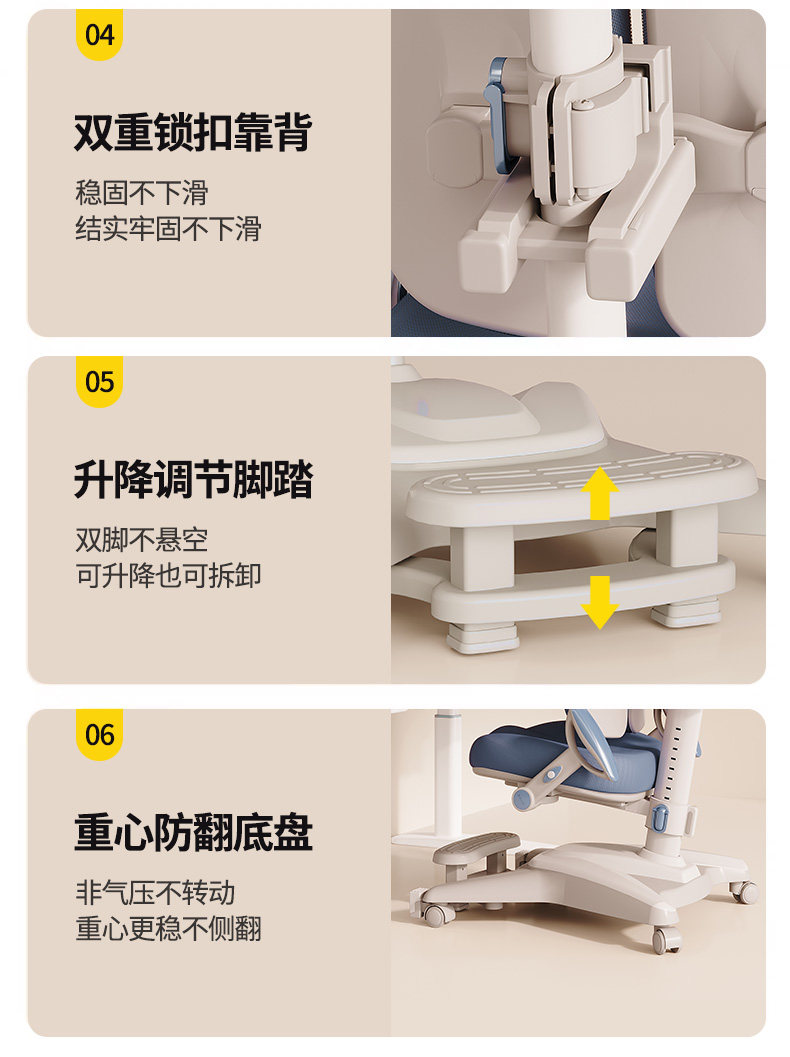 04

双重锁扣靠背

稳固不下滑
结实牢固不下滑

05

升降调节脚踏

双脚不悬空
可升降也可拆卸

06

重心防翻底盘

非气压不转动
重心更稳不侧翻