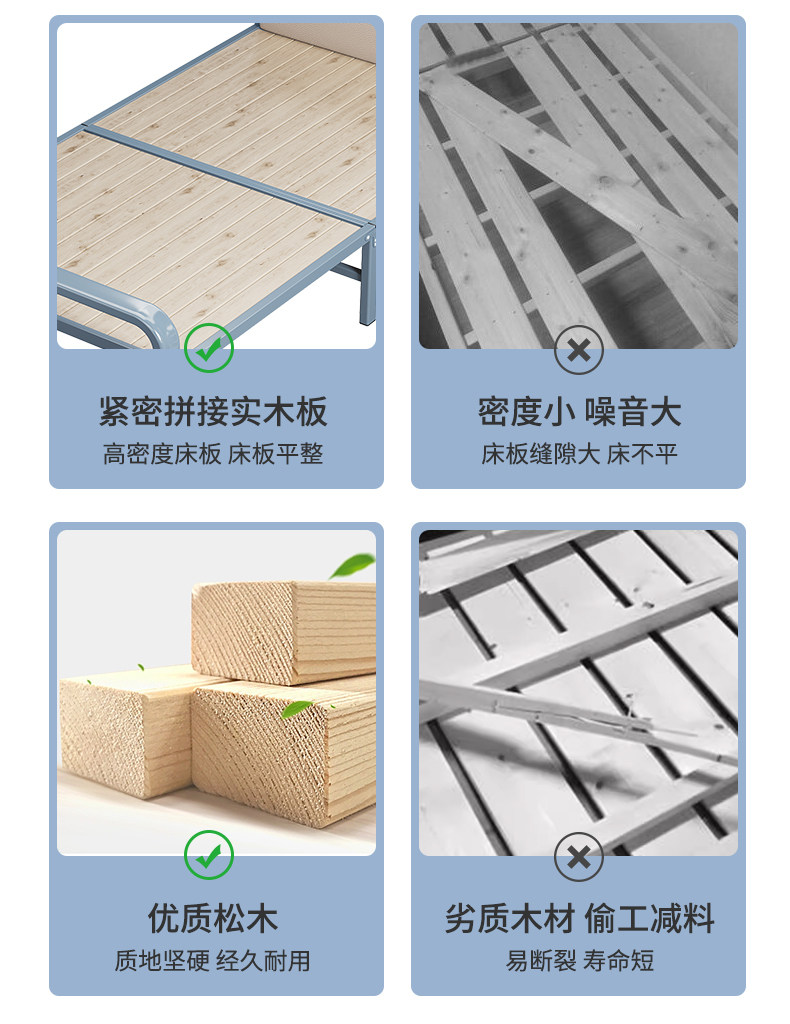 紧密拼接实木板
高密度床板 床板平整

密度小 噪音大
床板缝隙大 床不平

优质松木
质地坚硬 经久耐用

劣质木材 偷工减料
易断裂 寿命短