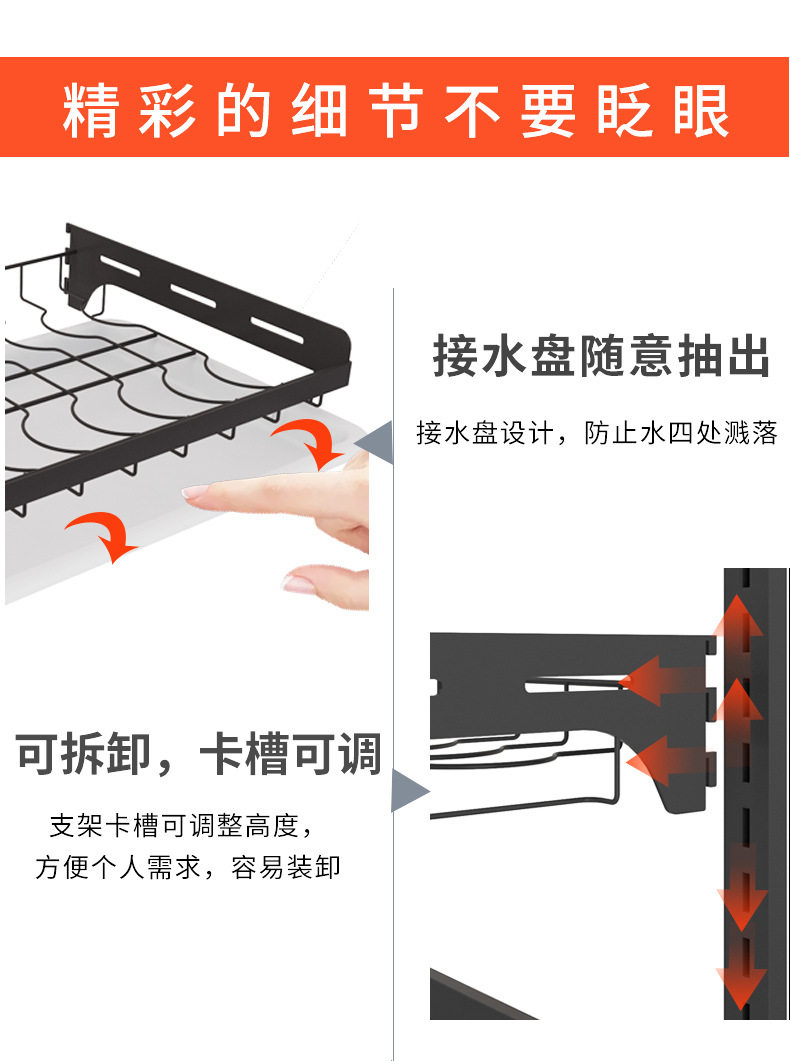 精彩的细节不要眨眼

接水盘随意抽出

接水盘设计，防止水四处溅落

可拆卸，卡槽可调

支架卡槽可调整高度，
方便个人需求，容易装卸