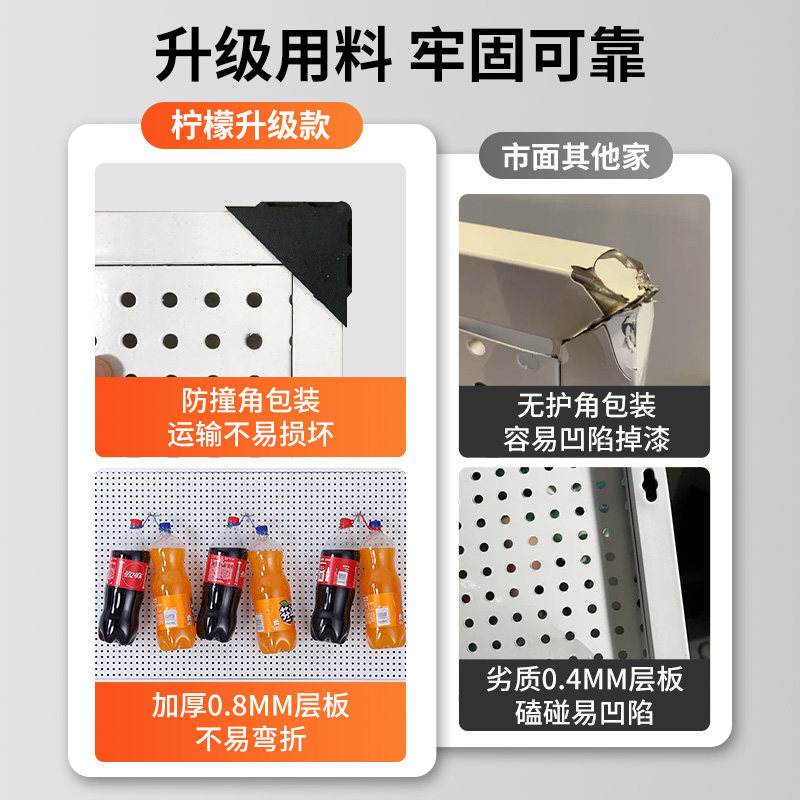 升级用料 牢固可靠

柠檬升级款

防撞角包装
运输不易损坏

加厚0.8MM层板
不易弯折

市面其他家

无护角包装
容易凹陷掉漆

劣质0.4MM层板
磕碰易凹陷