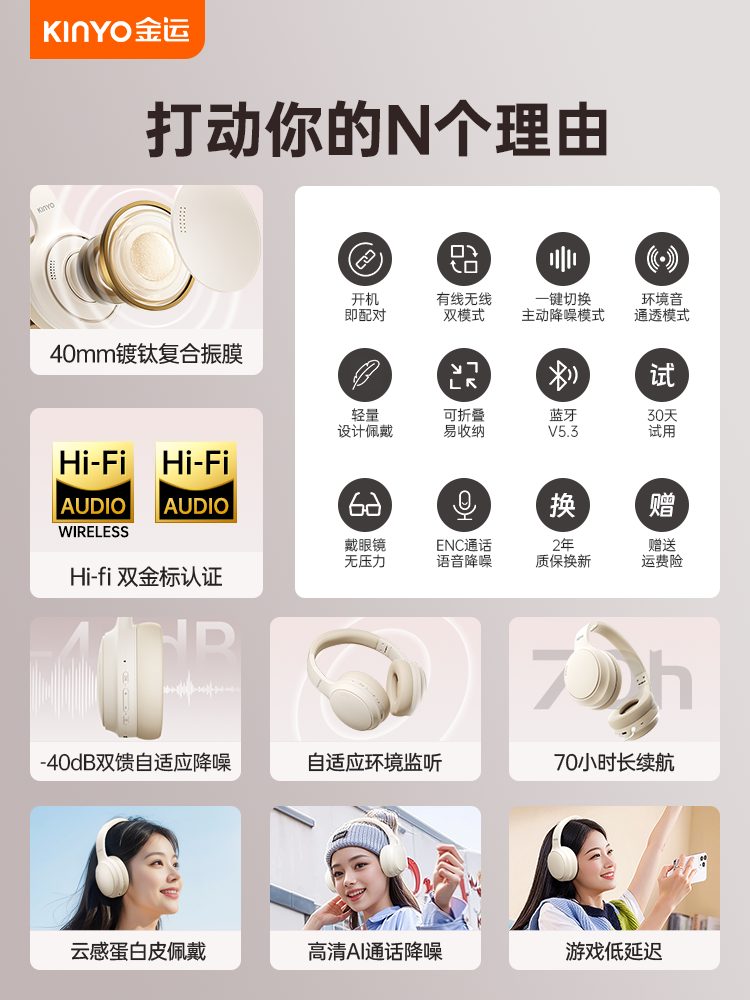 KINYO金运

打动你的N个理由

KINYO

40mm镀钛复合振膜

Hi-Fi AUDIO WIRELESS

Hi-Fi AUDIO

Hi-fi 双金标认证

开机即配对

有线无线双模式

一键切换主动降噪模式

环境音通透模式

轻量设计佩戴

可折叠易收纳

蓝牙V5.3

试

30天试用

戴眼镜无压力

ENC通话语音降噪

换

2年质保换新

赠

赠送运费险

-40dB

-40dB双馈自适应降噪

自适应环境监听

70h

70小时长续航

云感蛋白皮佩戴

高清AI通话降噪

游戏低延迟