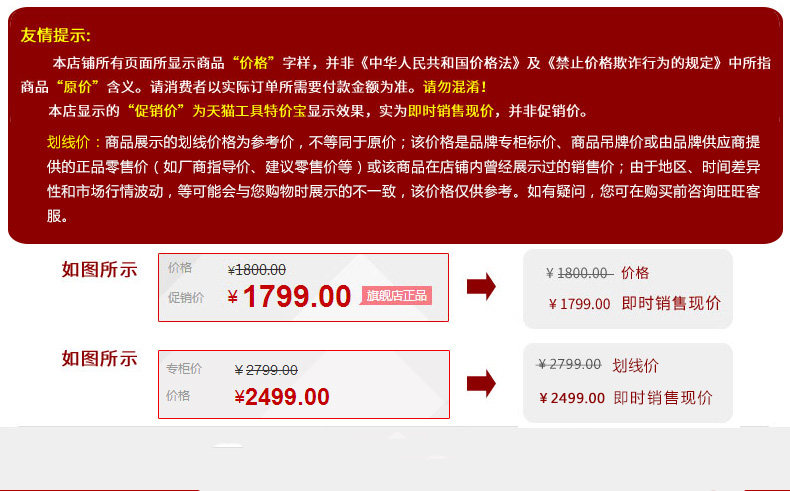 友情提示:

本店铺所有页面所显示商品“价格”字样，并非《中华人民共和国价格法》及《禁止价格欺诈行为的规定》中所指商品“原价”含义。请消费者以实际订单所需要付款金额为准。请勿混淆！

本店显示的“促销价”为天猫工具特价宝显示效果，实为即时销售现价，并非促销价。

划线价：商品展示的划线价格为参考价，不等同于原价；该价格是品牌专柜标价、商品吊牌价或由品牌供应商提供的正品零售价（如厂商指导价、建议零售价等）或该商品在店铺内曾经展示过的销售价；由于地区、时间差异性和市场行情波动，等可能会与您购物时展示的不一致，该价格仅供参考。如有疑问，您可在购买前咨询旺旺客服。

如图所示

价格 ¥1800.00
促销价 ¥1799.00 旗舰店正品

¥1800.00 价格
¥1799.00 即时销售现价

如图所示

专柜价 ¥2799.00
价格 ¥2499.00

¥2799.00 划线价
¥2499.00 即时销售现价