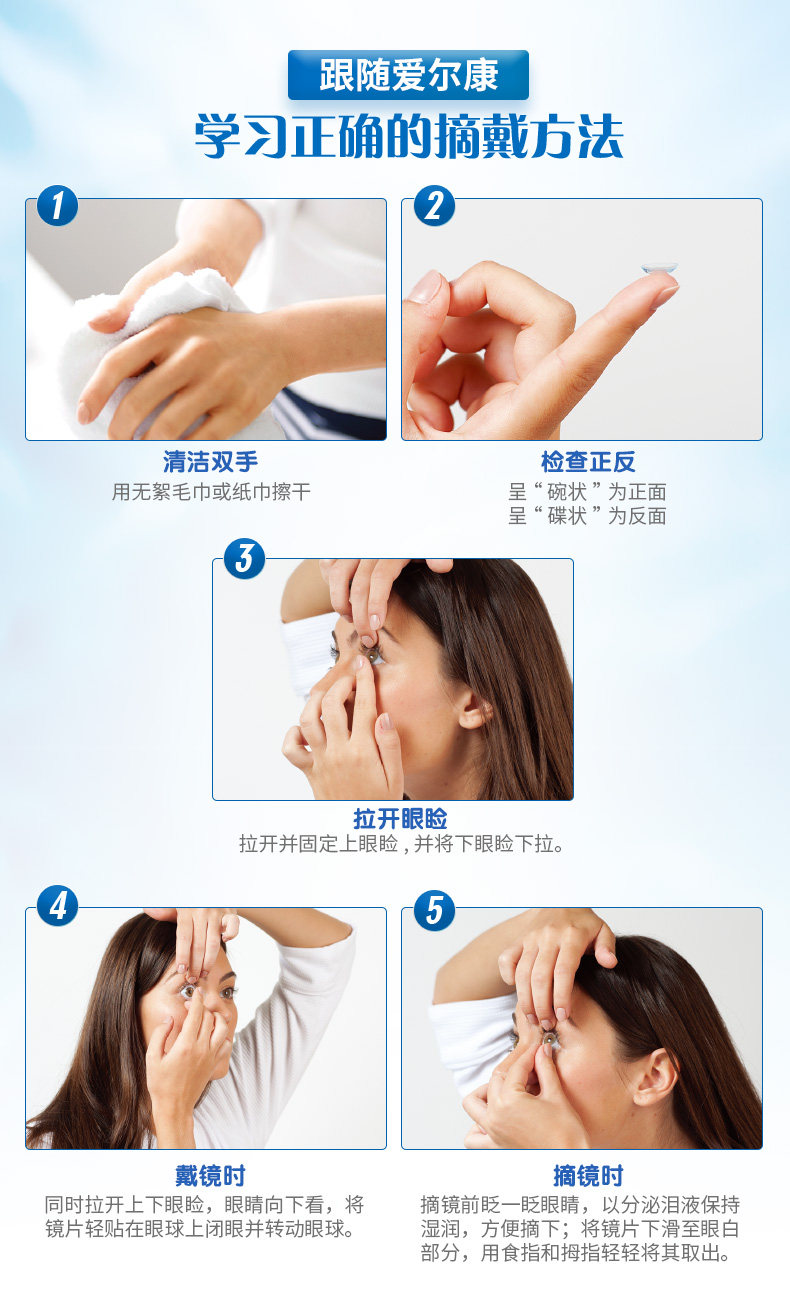 跟随爱尔康

学习正确的摘戴方法

1

清洁双手

用无絮毛巾或纸巾擦干

2

检查正反

呈“碗状”为正面
呈“碟状”为反面

3

拉开眼睑

拉开并固定上眼睑，并将下眼睑下拉。

4

戴镜时

同时拉开上下眼睑，眼睛向下看，将镜片轻贴在眼球上闭眼并转动眼球。

5

摘镜时

摘镜前眨一眨眼睛，以分泌泪液保持湿润，方便摘下；将镜片下滑至眼白部分，用食指和拇指轻轻将其取出。