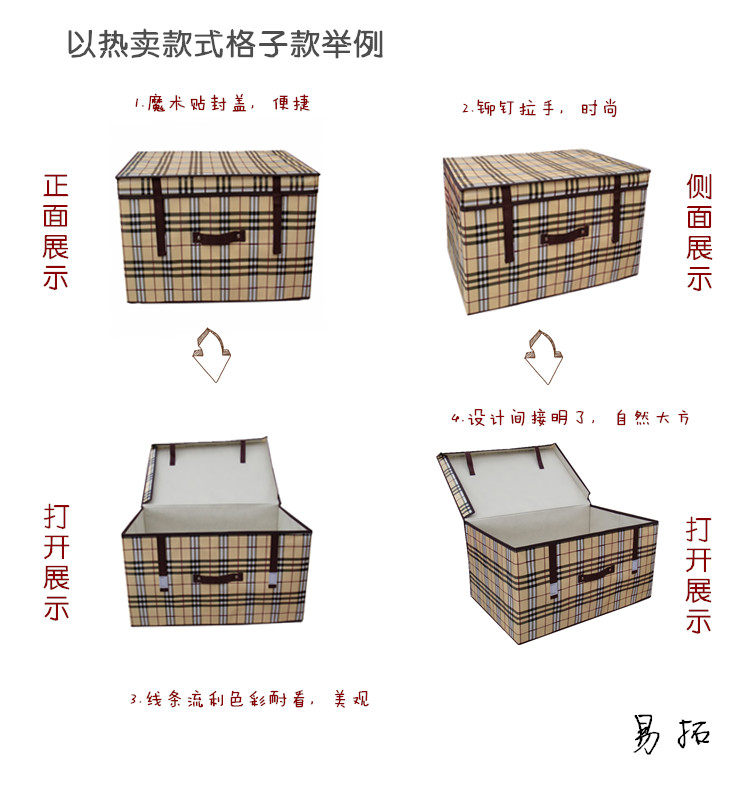 以热卖款式格子款举例

1.魔术贴封盖，便捷

2.铆钉拉手，时尚

正面展示

侧面展示

4.设计间接明了，自然大方

打开展示

打开展示

3.线条流利色彩耐看，美观

易拓