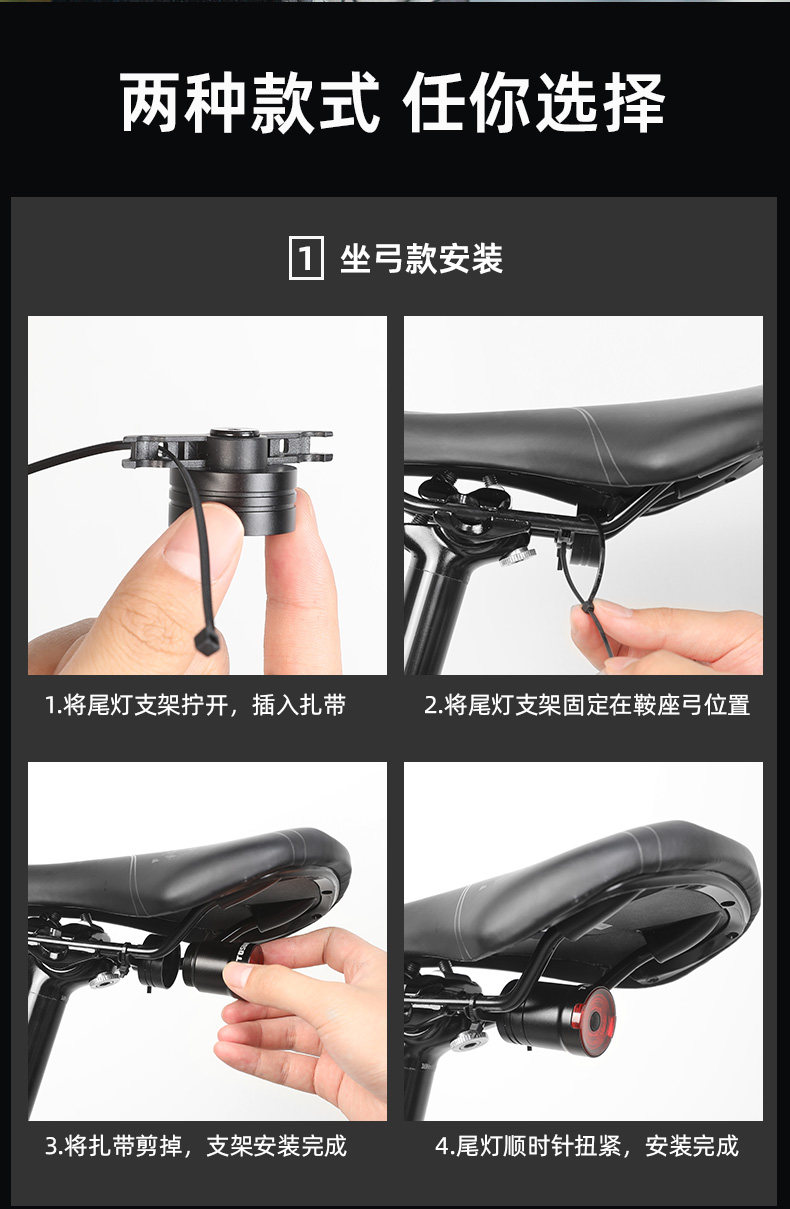 两种款式 任你选择

1 坐弓款安装

1.将尾灯支架拧开，插入扎带

2.将尾灯支架固定在鞍座弓位置

3.将扎带剪掉，支架安装完成

4.尾灯顺时针扭紧，安装完成