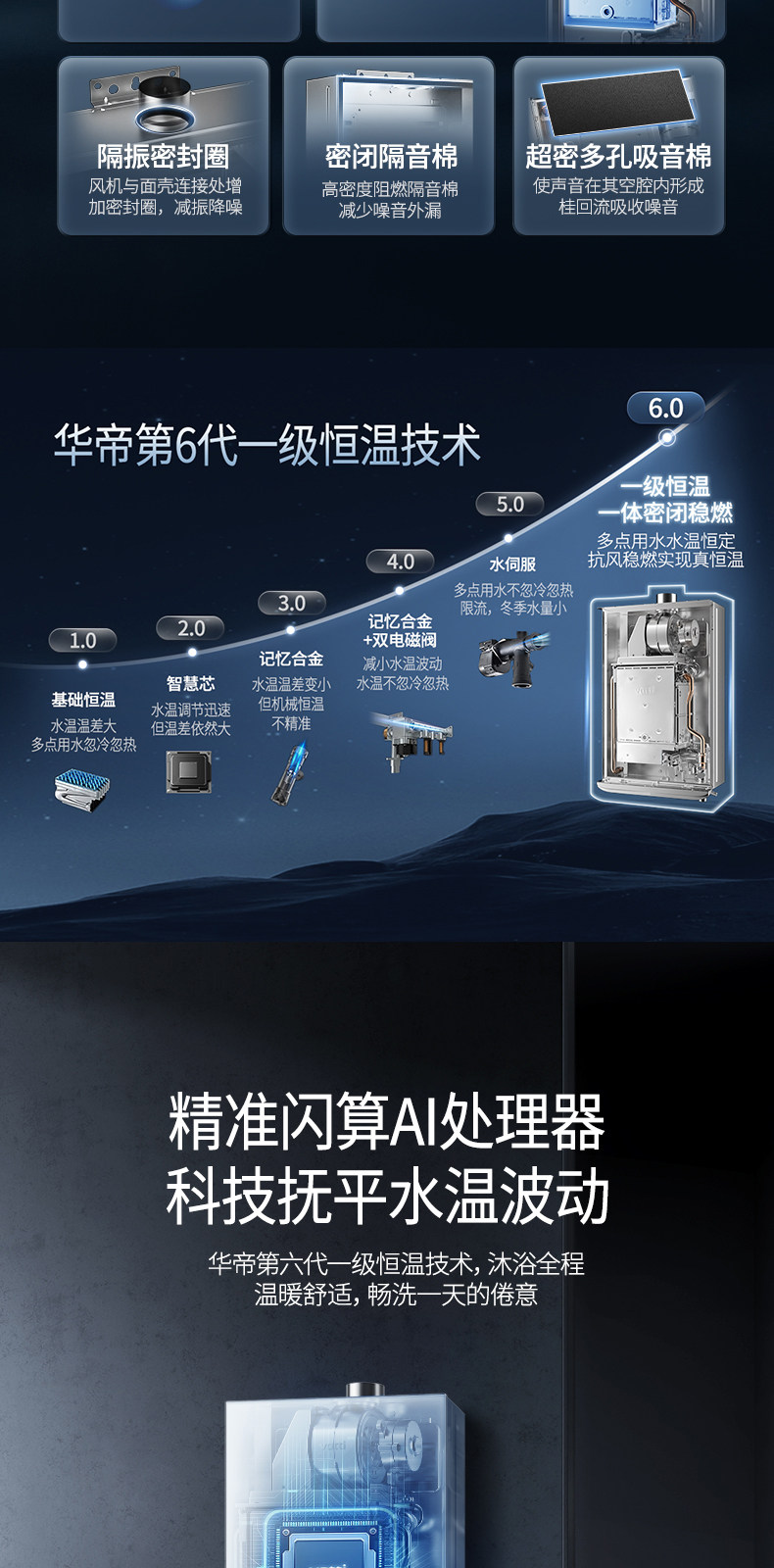 隔振密封圈
风机与面壳连接处增加密封圈，减振降噪

密闭隔音棉
高密度阻燃隔音棉减少噪音外漏

超密多孔吸音棉
使声音在其空腔内形成桂回流吸收噪音

华帝第6代一级恒温技术

1.0
基础恒温
水温温差大
多点用水忽冷忽热

2.0
智慧芯
水温调节迅速
但温差依然大

3.0
记忆合金
水温温差变小
但机械恒温
不精准

4.0
记忆合金
+双电磁阀
减小水温波动
水温不忽冷忽热

5.0
水伺服
多点用水不忽冷忽热
限流，冬季水量小

6.0
一级恒温
一体密闭稳燃
多点用水水温恒定
抗风稳燃实现真恒温

精准闪算AI处理器
科技抚平水温波动

华帝第六代一级恒温技术，沐浴全程温暖舒适，畅洗一天的倦意