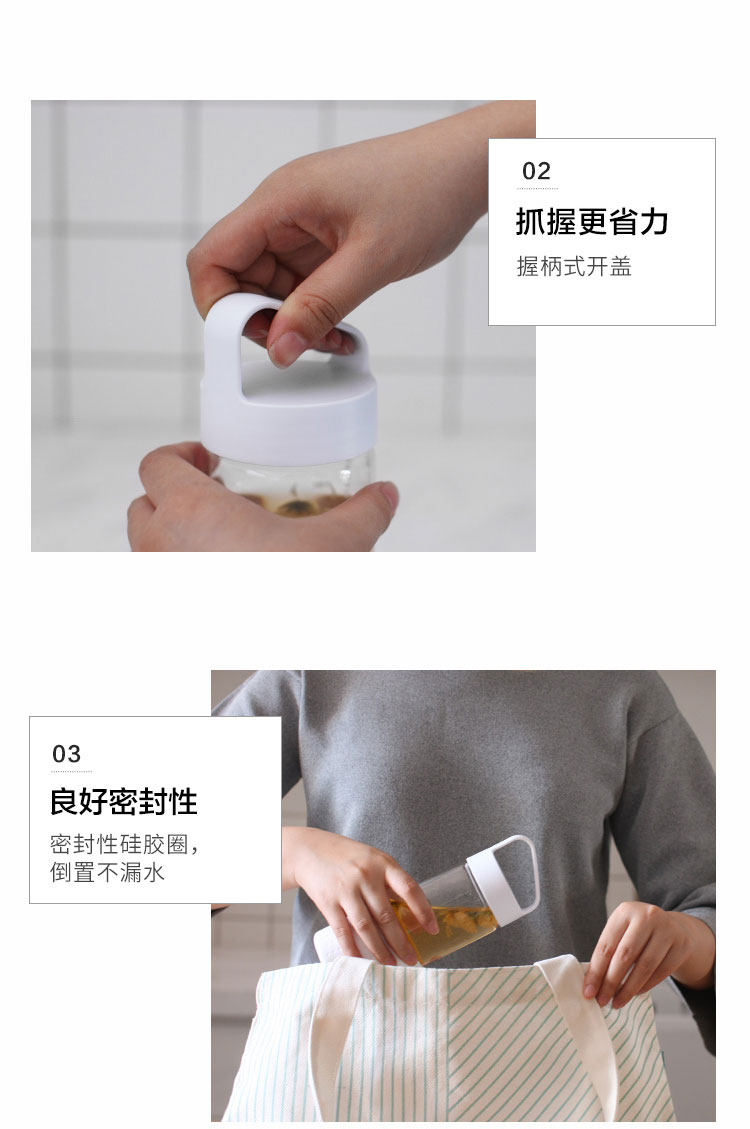 02

抓握更省力

握柄式开盖

03

良好密封性

密封性硅胶圈，倒置不漏水