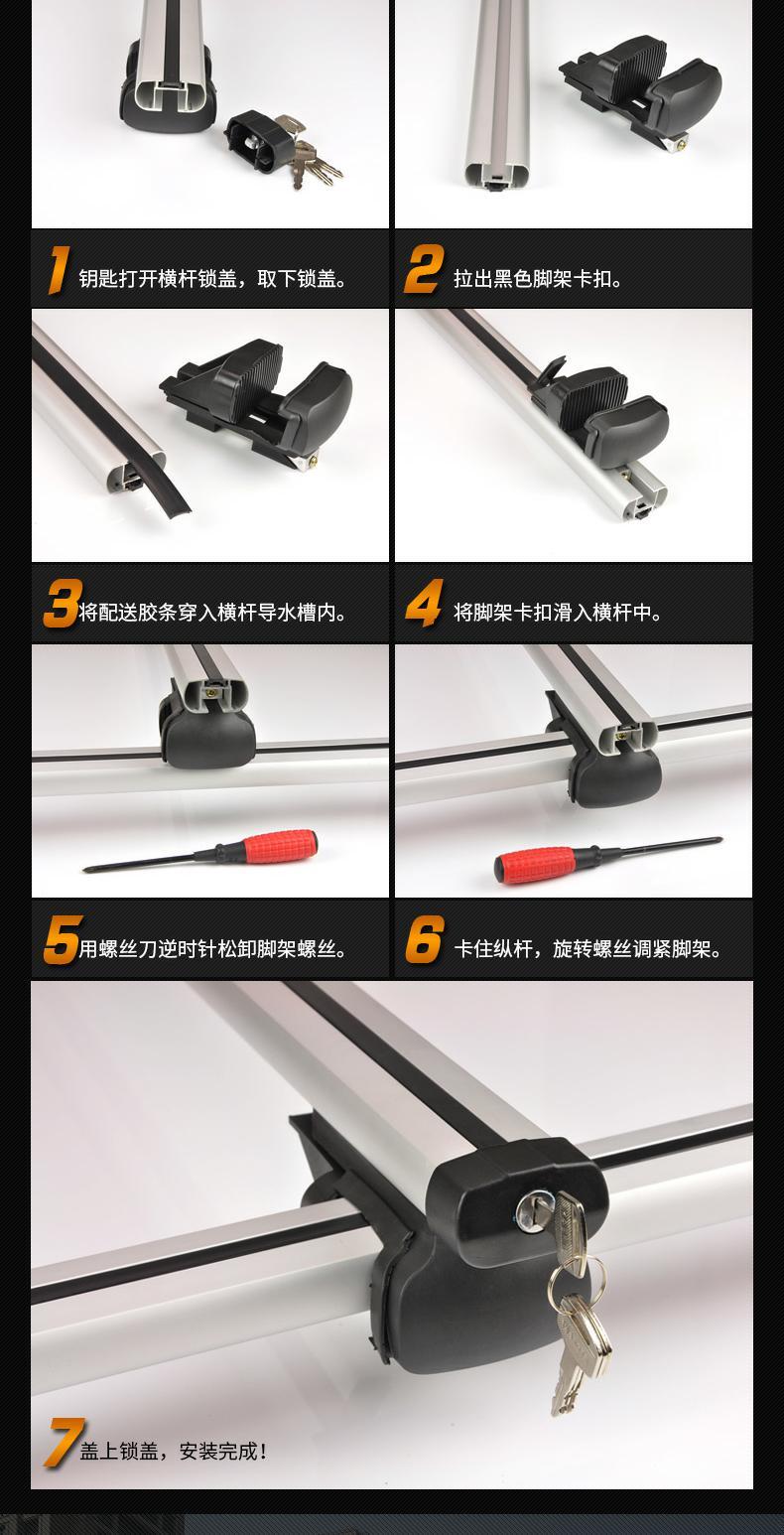 1 钥匙打开横杆锁盖，取下锁盖。

2 拉出黑色脚架卡扣。

3 将配送胶条穿入横杆导水槽内。

4 将脚架卡扣滑入横杆中。

5 用螺丝刀逆时针松卸脚架螺丝。

6 卡住纵杆，旋转螺丝调紧脚架。

7 盖上锁盖，安装完成！