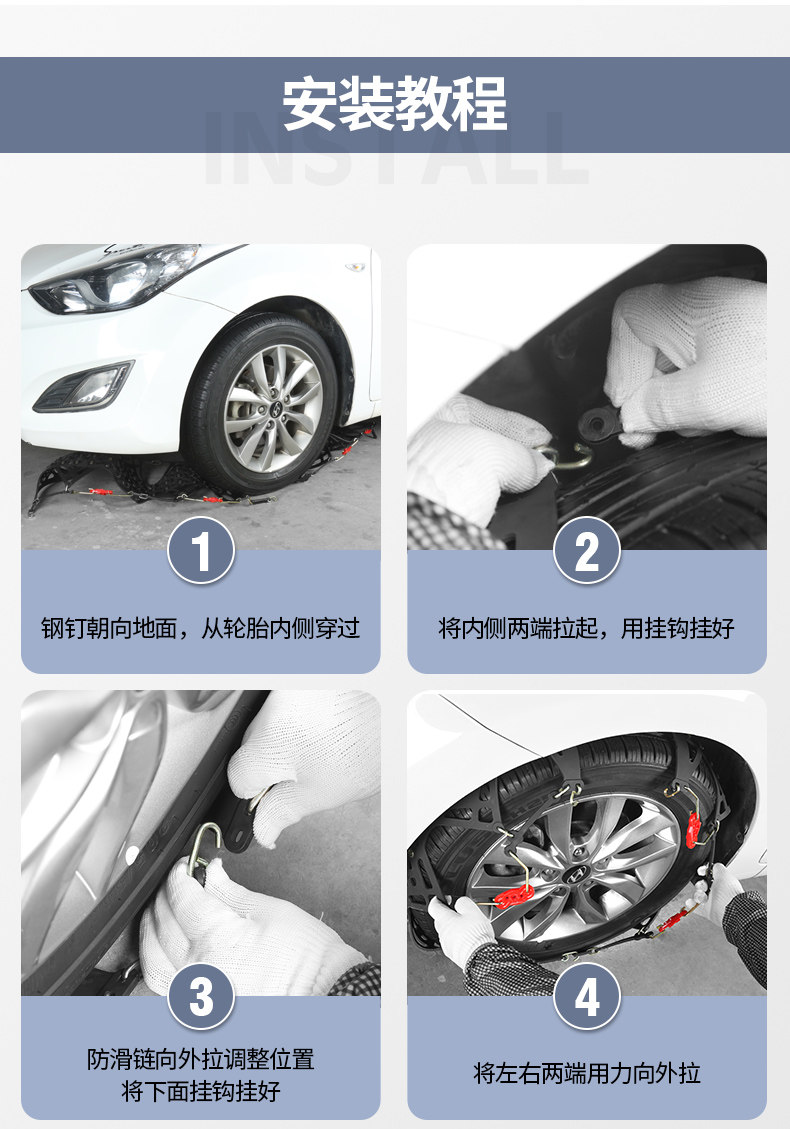 安装教程

INSTALL

1

钢钉朝向地面，从轮胎内侧穿过

2

将内侧两端拉起，用挂钩挂好

3

防滑链向外拉调整位置
将下面挂钩挂好

4

将左右两端用力向外拉