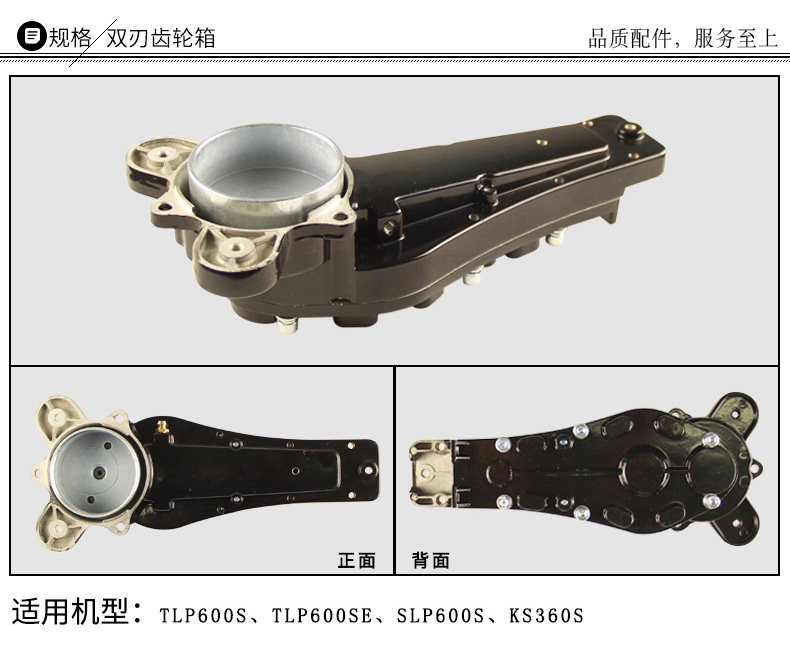 规格 双刃齿轮箱

品质配件，服务至上

正面

背面

适用机型：TLP600S、TLP600SE、SLP600S、KS360S