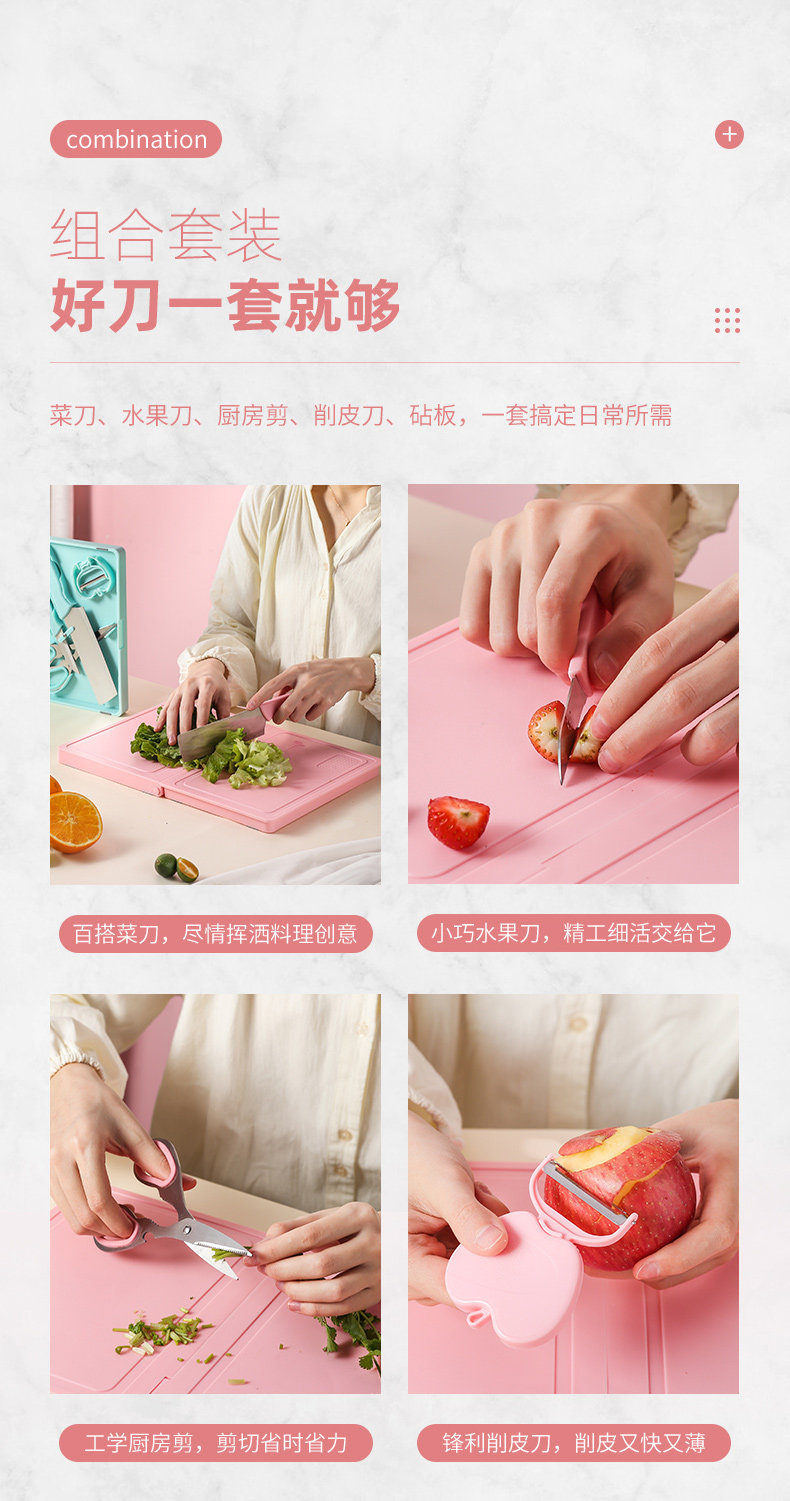 combination

+

组合套装
好刀一套就够

菜刀、水果刀、厨房剪、削皮刀、砧板，一套搞定日常所需

百搭菜刀，尽情挥洒料理创意

小巧水果刀，精工细活交给它

工学厨房剪，剪切省时省力

锋利削皮刀，削皮又快又薄