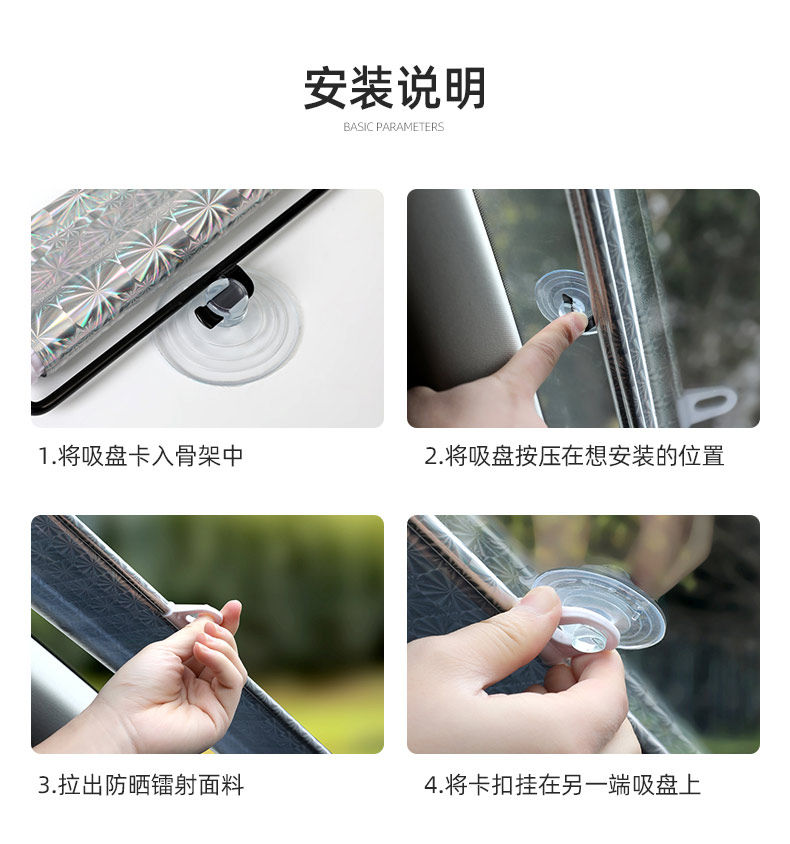 安装说明

BASIC PARAMETERS

1.将吸盘卡入骨架中

2.将吸盘按压在想安装的位置

3.拉出防晒镭射面料

4.将卡扣挂在另一端吸盘上