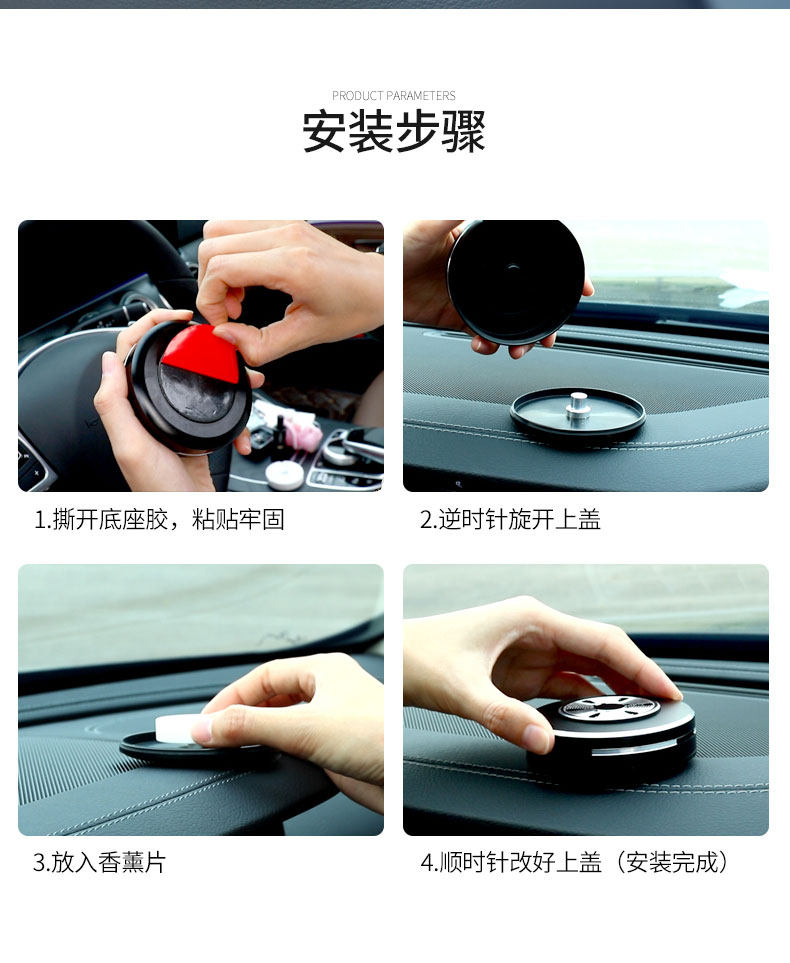 PRODUCT PARAMETERS

安装步骤

1.撕开底座胶，粘贴牢固

2.逆时针旋开上盖

3.放入香薰片

4.顺时针改好上盖（安装完成）