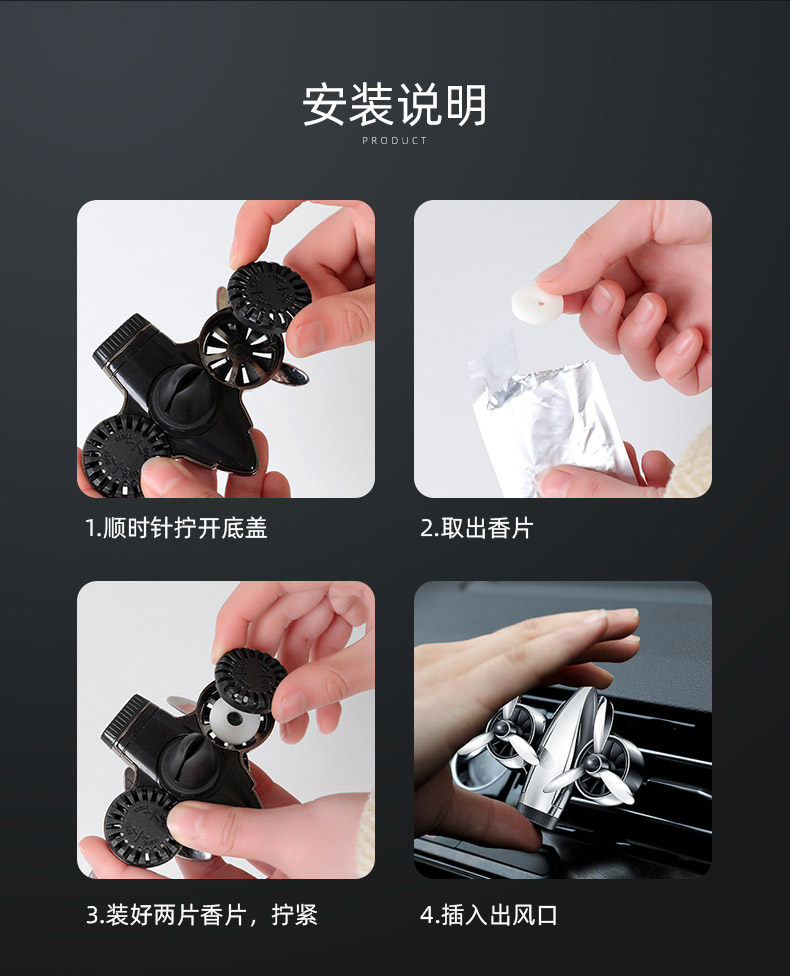 安装说明

PRODUCT

1.顺时针拧开底盖

2.取出香片

3.装好两片香片，拧紧

4.插入出风口