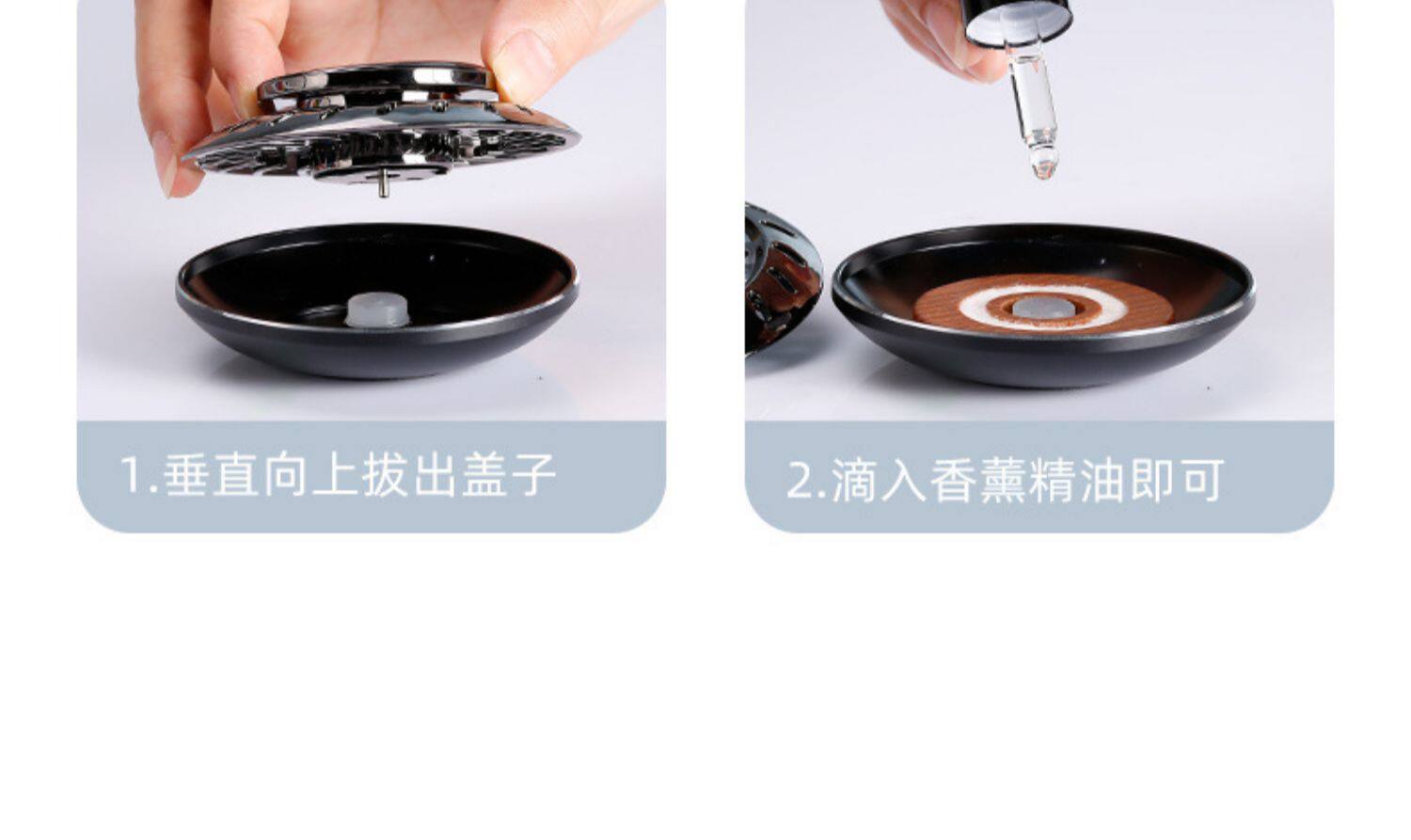 1.垂直向上拔出盖子

2.滴入香薰精油即可