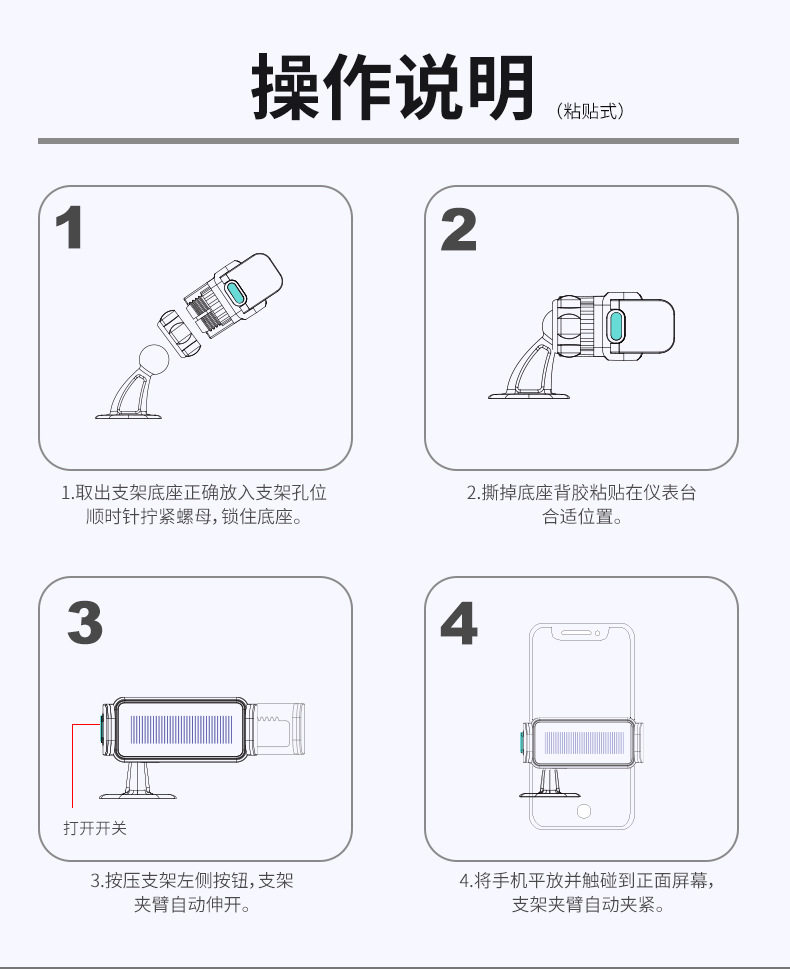 操作说明（粘贴式）

1

1.取出支架底座正确放入支架孔位顺时针拧紧螺母，锁住底座。

2

2.撕掉底座背胶粘贴在仪表台合适位置。

3

打开开关

3.按压支架左侧按钮，支架夹臂自动伸开。

4

4.将手机平放并触碰到正面屏幕，支架夹臂自动夹紧。