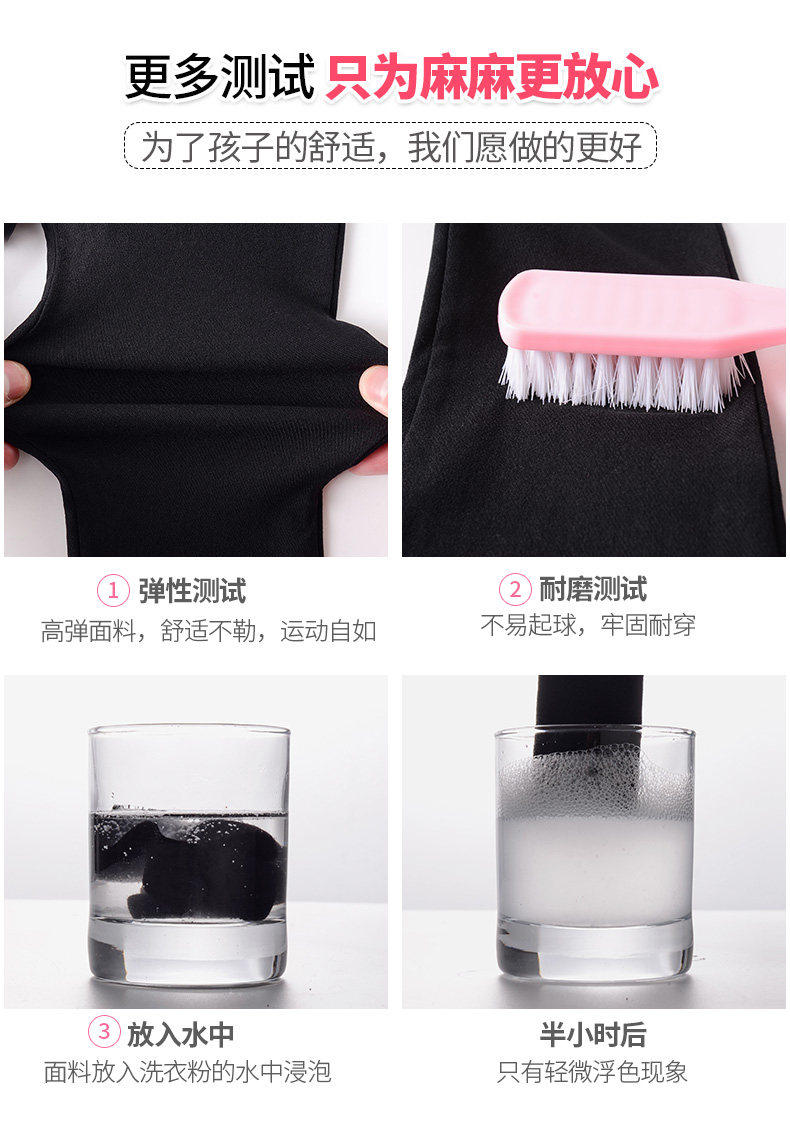 更多测试 只为麻麻更放心

为了孩子的舒适，我们愿做的更好

① 弹性测试
高弹面料，舒适不勒，运动自如

② 耐磨测试
不易起球，牢固耐穿

③ 放入水中
面料放入洗衣粉的水中浸泡

半小时后
只有轻微浮色现象