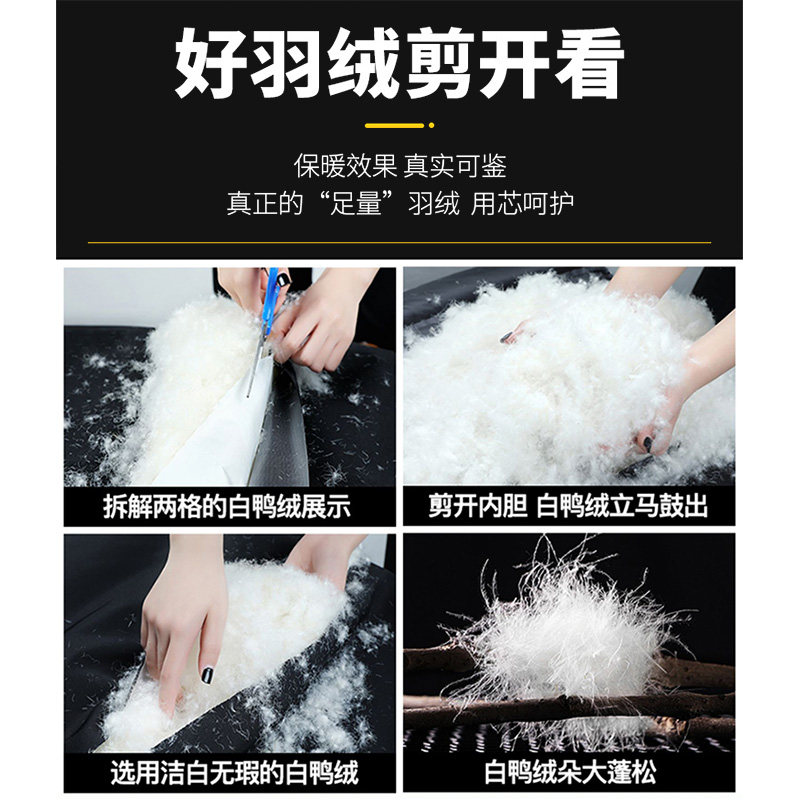 好羽绒剪开看

保暖效果 真实可鉴
真正的“足量”羽绒 用芯呵护

拆解两格的白鸭绒展示

剪开内胆 白鸭绒立马鼓出

选用洁白无瑕的白鸭绒

白鸭绒朵大蓬松