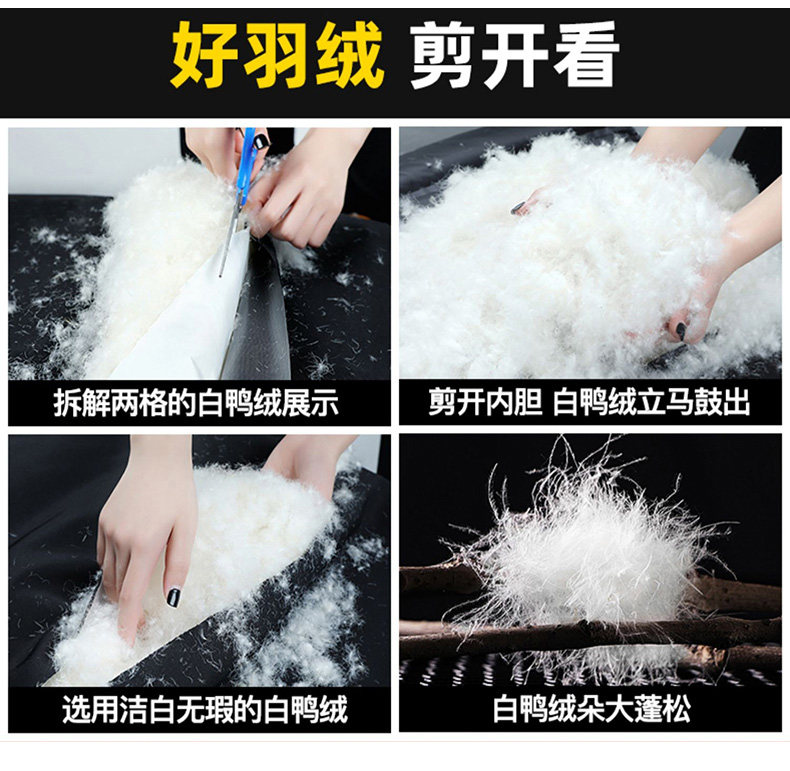 好羽绒 剪开看

拆解两格的白鸭绒展示

剪开内胆 白鸭绒立马鼓出

选用洁白无瑕的白鸭绒

白鸭绒朵大蓬松