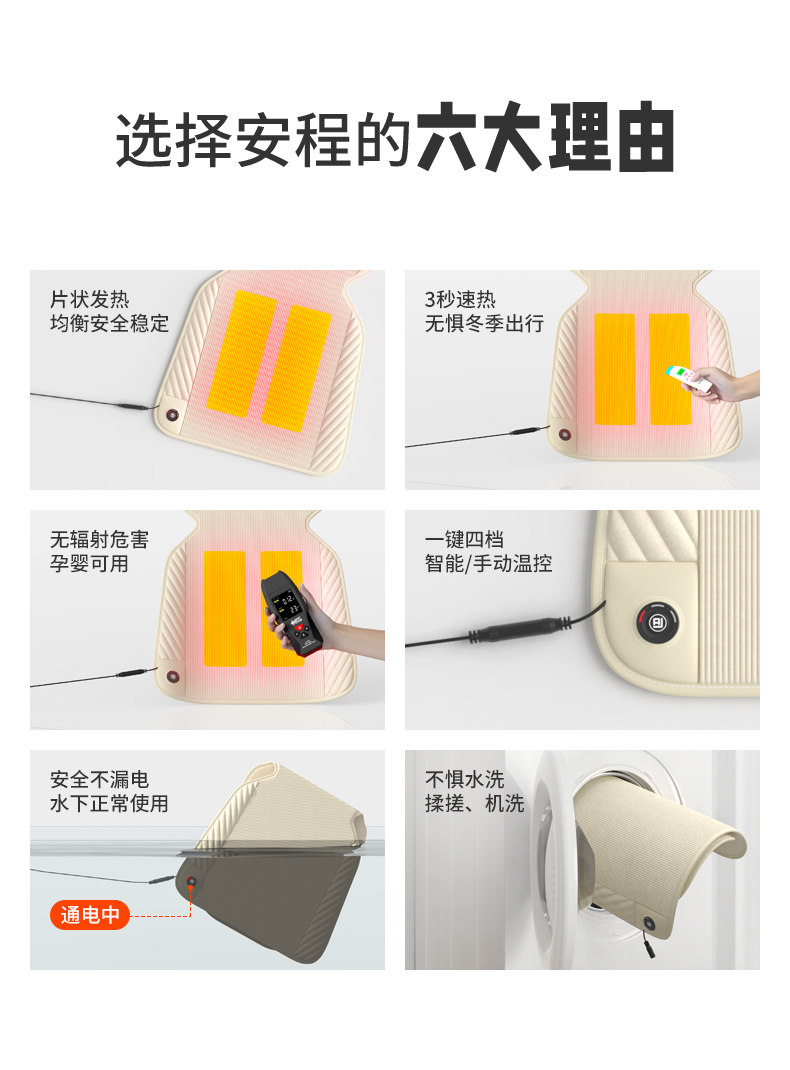 选择安程的六大理由

片状发热
均衡安全稳定

3秒速热
无惧冬季出行

无辐射危害
孕婴可用

一键四档
智能/手动温控

安全不漏电
水下正常使用

通电中

不惧水洗
揉搓、机洗