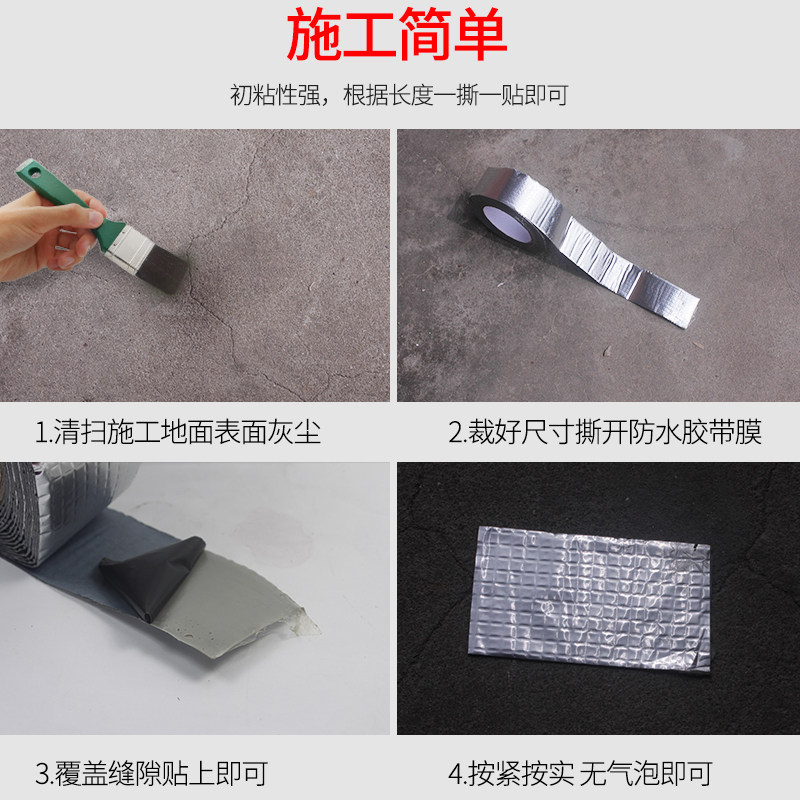 施工简单

初粘性强，根据长度一撕一贴即可

1.清扫施工地面表面灰尘

2.裁好尺寸撕开防水胶带膜

3.覆盖缝隙贴上即可

4.按紧按实 无气泡即可