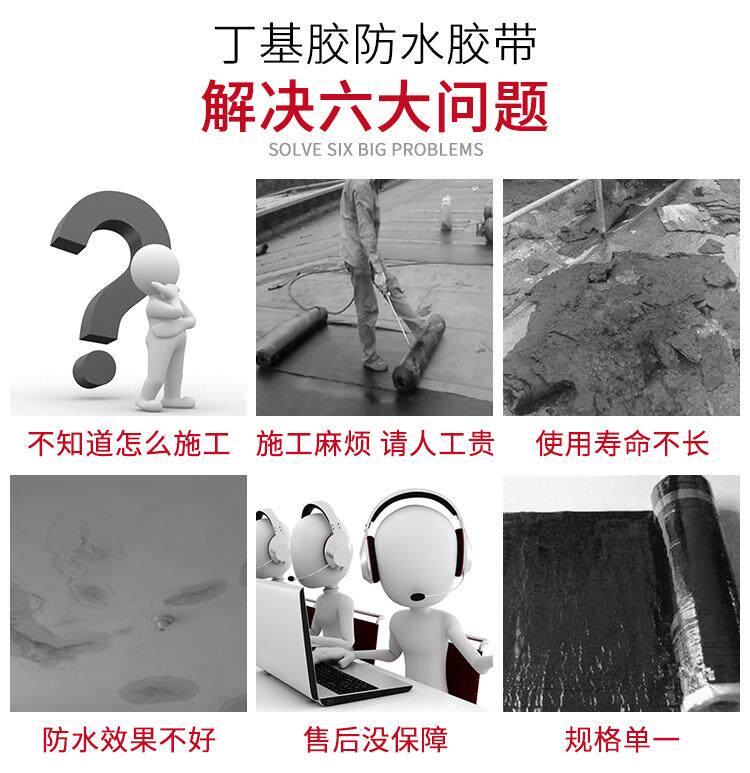 丁基胶防水胶带
解决六大问题
SOLVE SIX BIG PROBLEMS

不知道怎么施工

施工麻烦 请人工贵

使用寿命不长

防水效果不好

售后没保障

规格单一