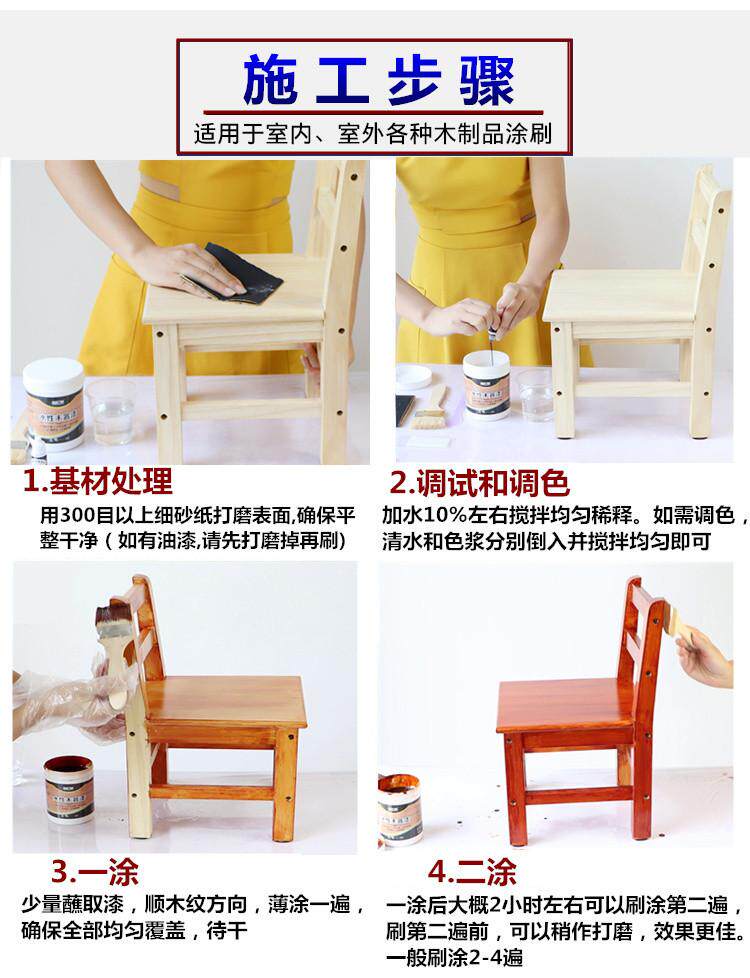 施工步骤

适用于室内、室外各种木制品涂刷

1.基材处理

用300目以上细砂纸打磨表面,确保平整干净(如有油漆,请先打磨掉再刷)

2.调试和调色

加水10%左右搅拌均匀稀释。如需调色,清水和色浆分别倒入并搅拌均匀即可

3.一涂

少量蘸取漆,顺木纹方向,薄涂一遍,确保全部均匀覆盖,待干

4.二涂

一涂后大概2小时左右可以刷涂第二遍,刷第二遍前,可以稍作打磨,效果更佳。一般刷涂2-4遍