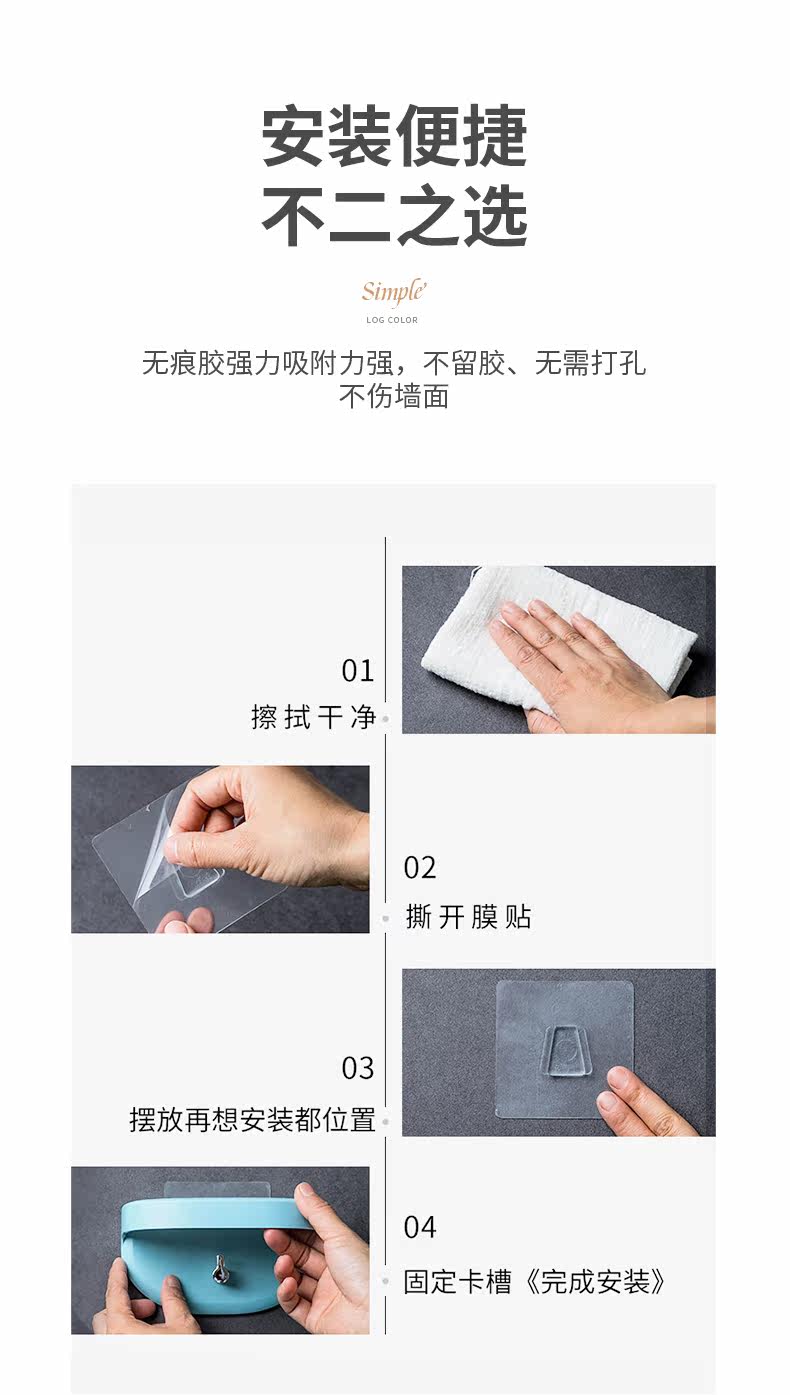 安装便捷
不二之选

Simple'
LOG COLOR

无痕胶强力吸附力强，不留胶、无需打孔
不伤墙面

01
擦拭干净

02
撕开膜贴

03
摆放再想安装都位置

04
固定卡槽《完成安装》