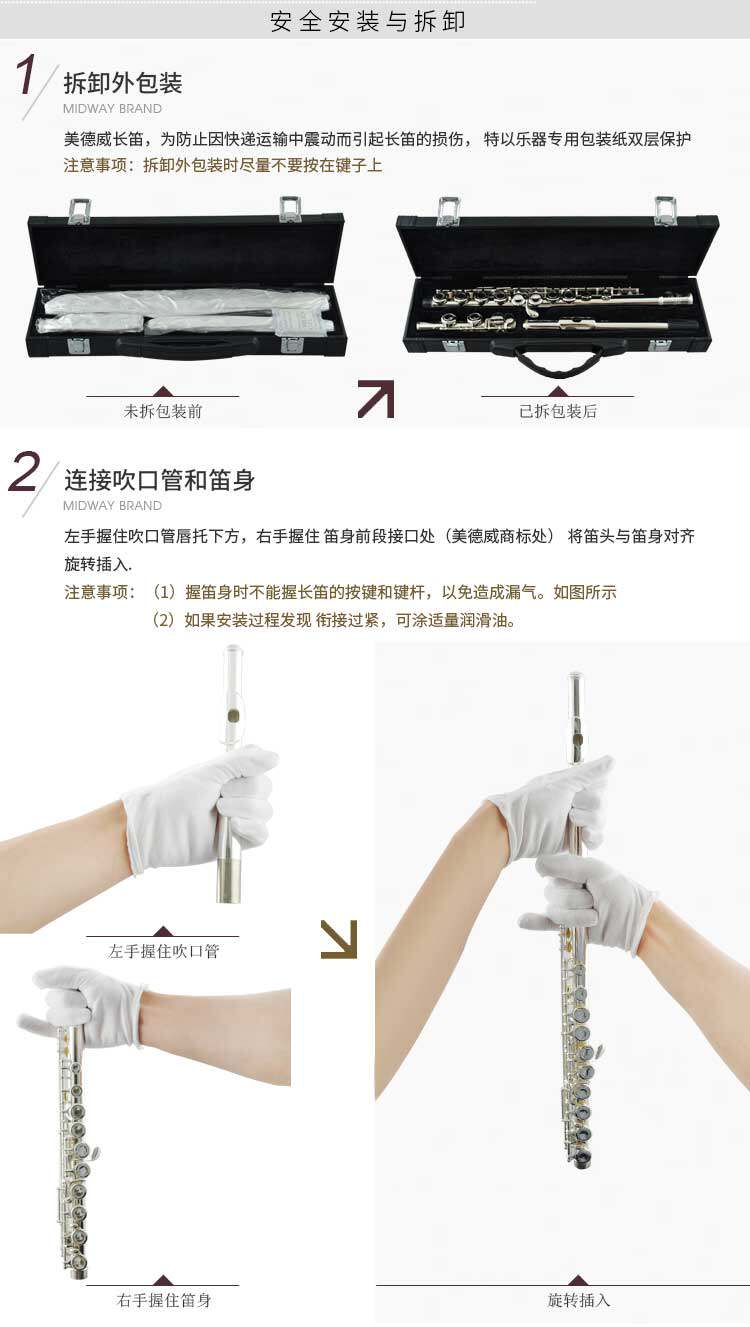 安全安装与拆卸

1 拆卸外包装
MIDWAY BRAND

美德威长笛，为防止因快递运输中震动而引起长笛的损伤， 特以乐器专用包装纸双层保护
注意事项：拆卸外包装时尽量不要按在键子上

未拆包装前

已拆包装后

2 连接吹口管和笛身
MIDWAY BRAND

左手握住吹口管唇托下方，右手握住 笛身前段接口处（美德威商标处） 将笛头与笛身对齐旋转插入.
注意事项：（1）握笛身时不能握长笛的按键和键杆，以免造成漏气。如图所示
（2）如果安装过程发现 衔接过紧，可涂适量润滑油。

左手握住吹口管

右手握住笛身

旋转插入