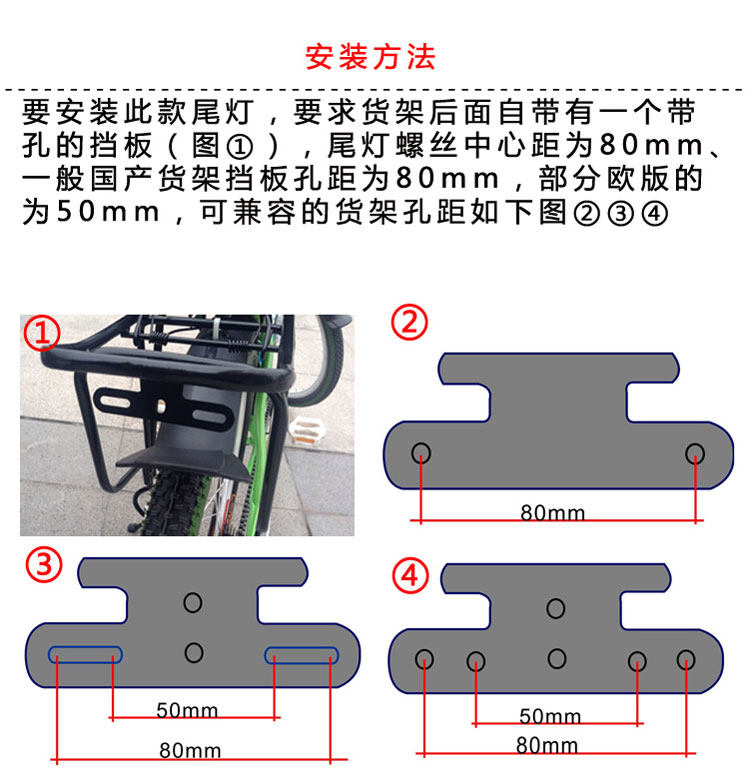 安装方法

要安装此款尾灯，要求货架后面自带有一个带孔的挡板（图①），尾灯螺丝中心距为80mm、一般国产货架挡板孔距为80mm，部分欧版的为50mm，可兼容的货架孔距如下图②③④

①

②

80mm

③

50mm

80mm

④

50mm

80mm