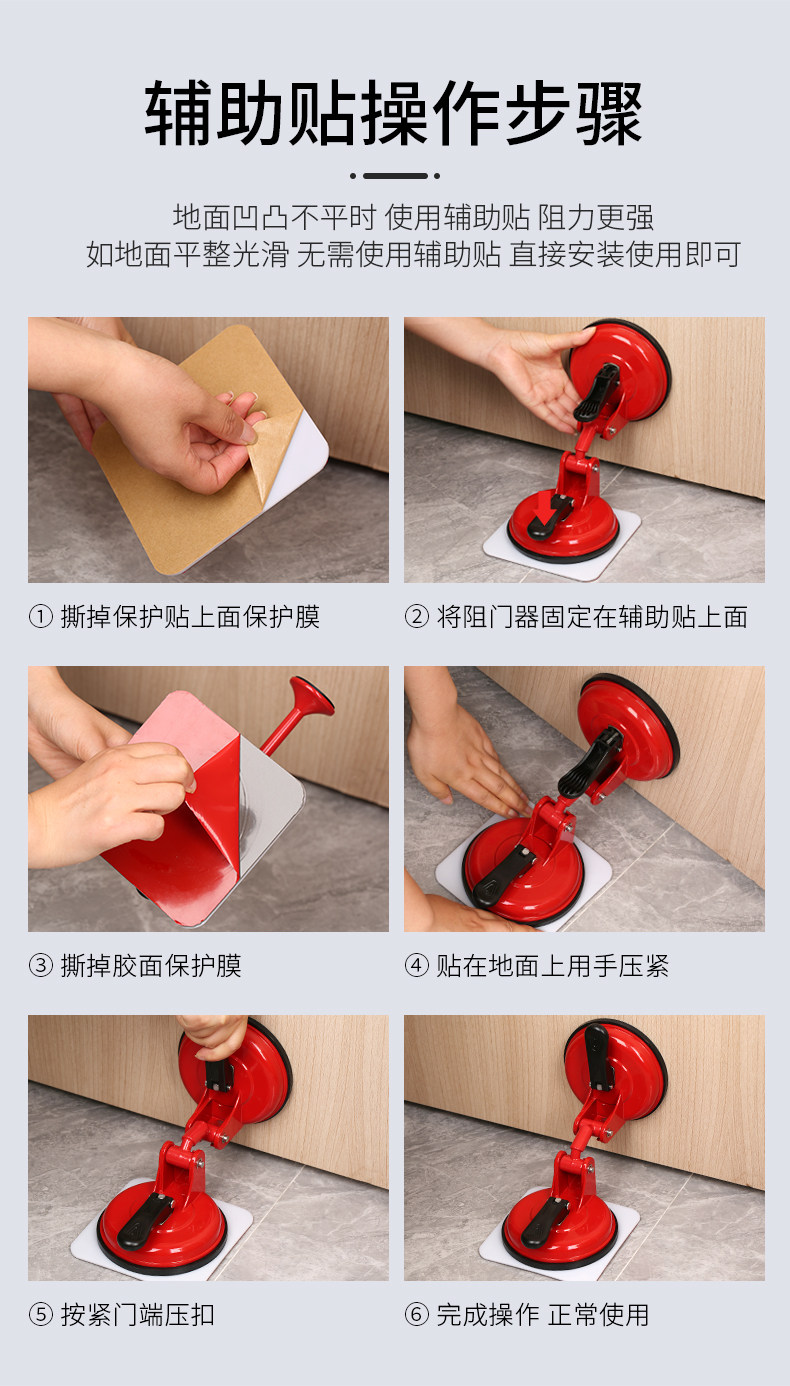 辅助贴操作步骤

地面凹凸不平时 使用辅助贴 阻力更强
如地面平整光滑 无需使用辅助贴 直接安装使用即可

① 撕掉保护贴上面保护膜

② 将阻门器固定在辅助贴上面

③ 撕掉胶面保护膜

④ 贴在地面上用手压紧

⑤ 按紧门端压扣

⑥ 完成操作 正常使用